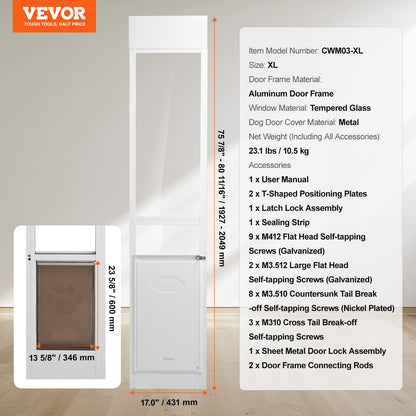 VEVOR
TOUGH TOOLS, HALF PRICE

75 7/8" - 80 11/16" / 1927 - 2049 mm

23 5/8" / 600 mm

13 5/8" / 346 mm

17.0" / 431 mm

Item Model Number: CWM03-XL
Size: XL
Door Frame Material:
Aluminum Door Frame
Window Material: Tempered Glass
Dog Door Cover Material: Metal
Net Weight (Including All Accessories):
23.1 lbs / 10.5 kg
Accessories
1 x User Manual
2 x T-Shaped Positioning Plates
1 x Latch Lock Assembly
1 x Sealing Strip
9 x M412 Flat Head Self-tapping Screws (Galvanized)
2 x M3.512 Large Flat Head Self-tapping Screws (Galvanized)
8 x M3.510 Countersunk Tail Break -off Self-tapping Screws (Nickel Plated)
3 x M310 Cross Tail Break-off Self-tapping Screws
1 x Sheet Metal Door Lock Assembly
2 x Door Frame Connecting Rods