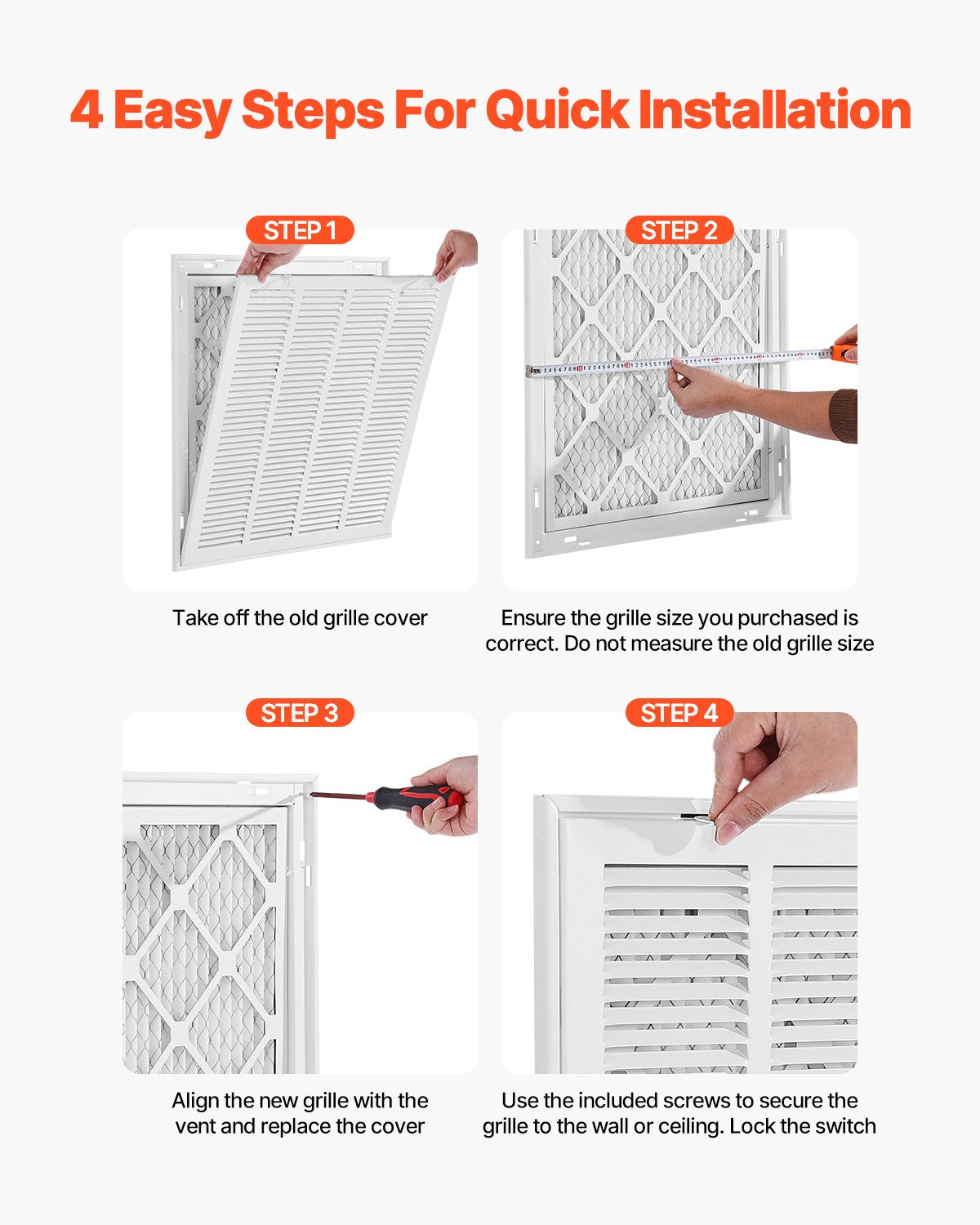 4 Easy Steps For Quick Installation

STEP 1

Take off the old grille cover

STEP 2

Ensure the grille size you purchased is correct. Do not measure the old grille size

STEP 3

Align the new grille with the vent and replace the cover

STEP 4

Use the included screws to secure the grille to the wall or ceiling. Lock the switch