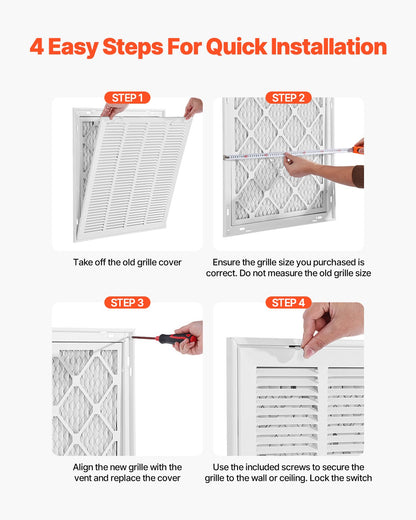 4 Easy Steps For Quick Installation

STEP 1

Take off the old grille cover

STEP 2

Ensure the grille size you purchased is correct. Do not measure the old grille size

STEP 3

Align the new grille with the vent and replace the cover

STEP 4

Use the included screws to secure the grille to the wall or ceiling. Lock the switch