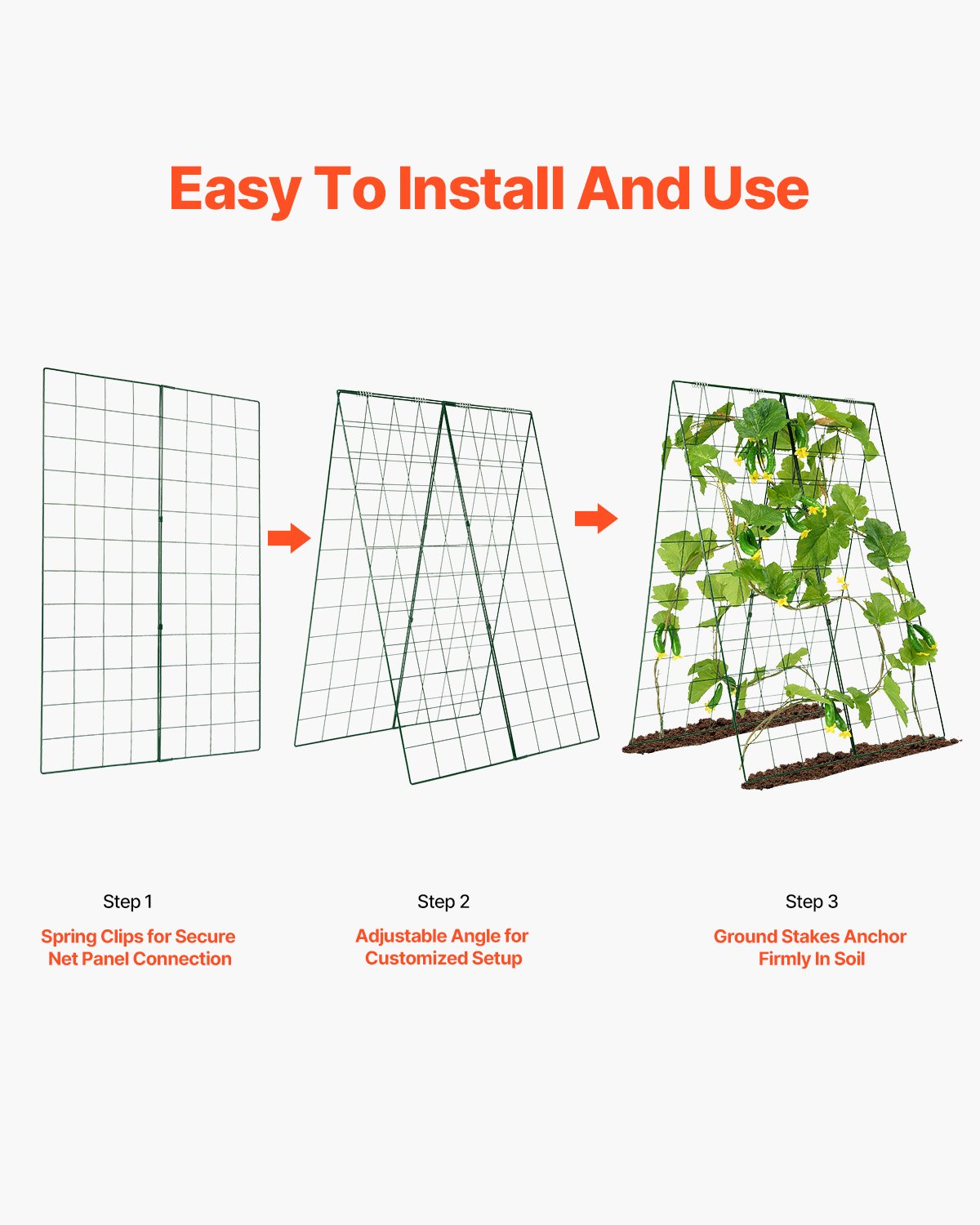 Easy To Install And Use

Step 1

Spring Clips for Secure Net Panel Connection

Step 2

Adjustable Angle for Customized Setup

Step 3

Ground Stakes Anchor Firmly In Soil