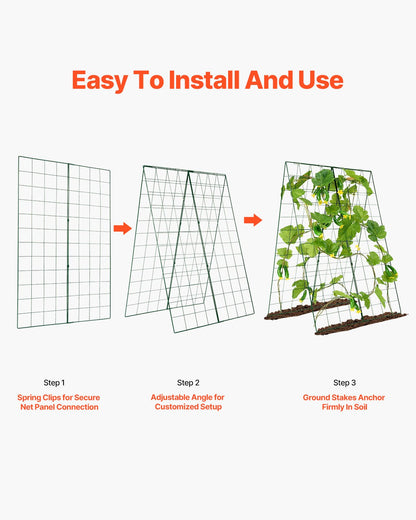 Easy To Install And Use

Step 1
Spring Clips for Secure Net Panel Connection

Step 2
Adjustable Angle for Customized Setup

Step 3
Ground Stakes Anchor Firmly In Soil