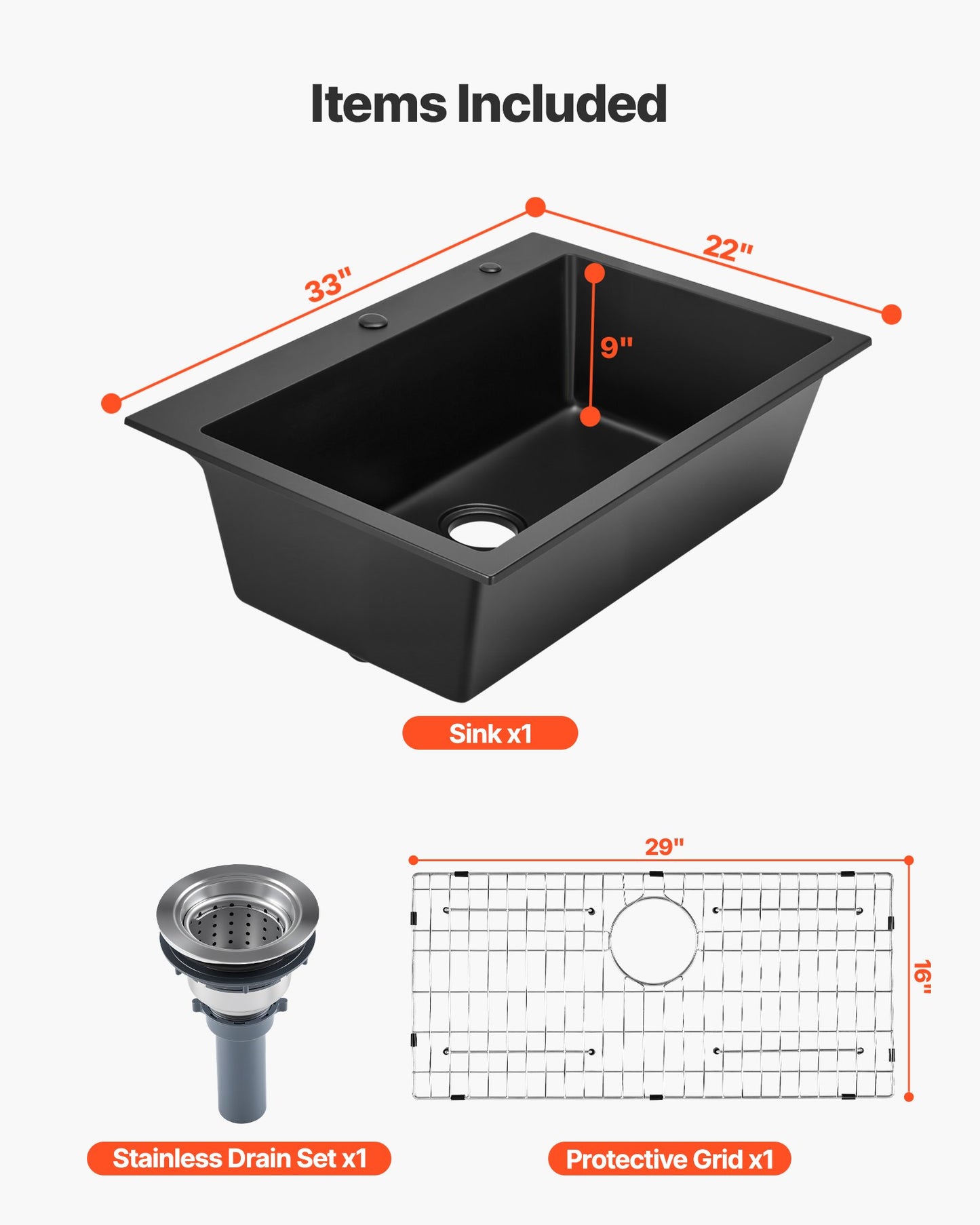 Items Included

33"

22"

9"

Sink x1

29"

16"

Stainless Drain Set x1

Protective Grid x1