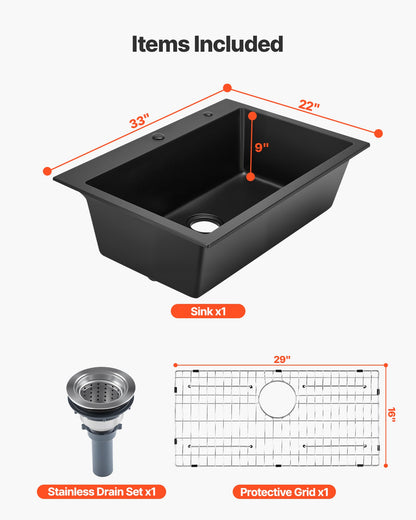 Items Included

33"

22"

9"

Sink x1

29"

16"

Stainless Drain Set x1

Protective Grid x1