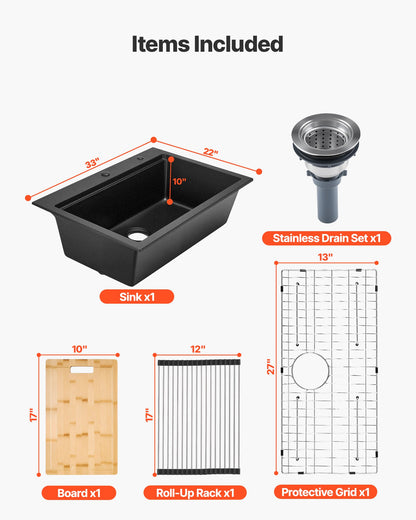 Items Included

33"

22"

10"

Sink x1

Stainless Drain Set x1

13"

27"

Protective Grid x1

10"

17"

Board x1

12"

17"

Roll-Up Rack x1