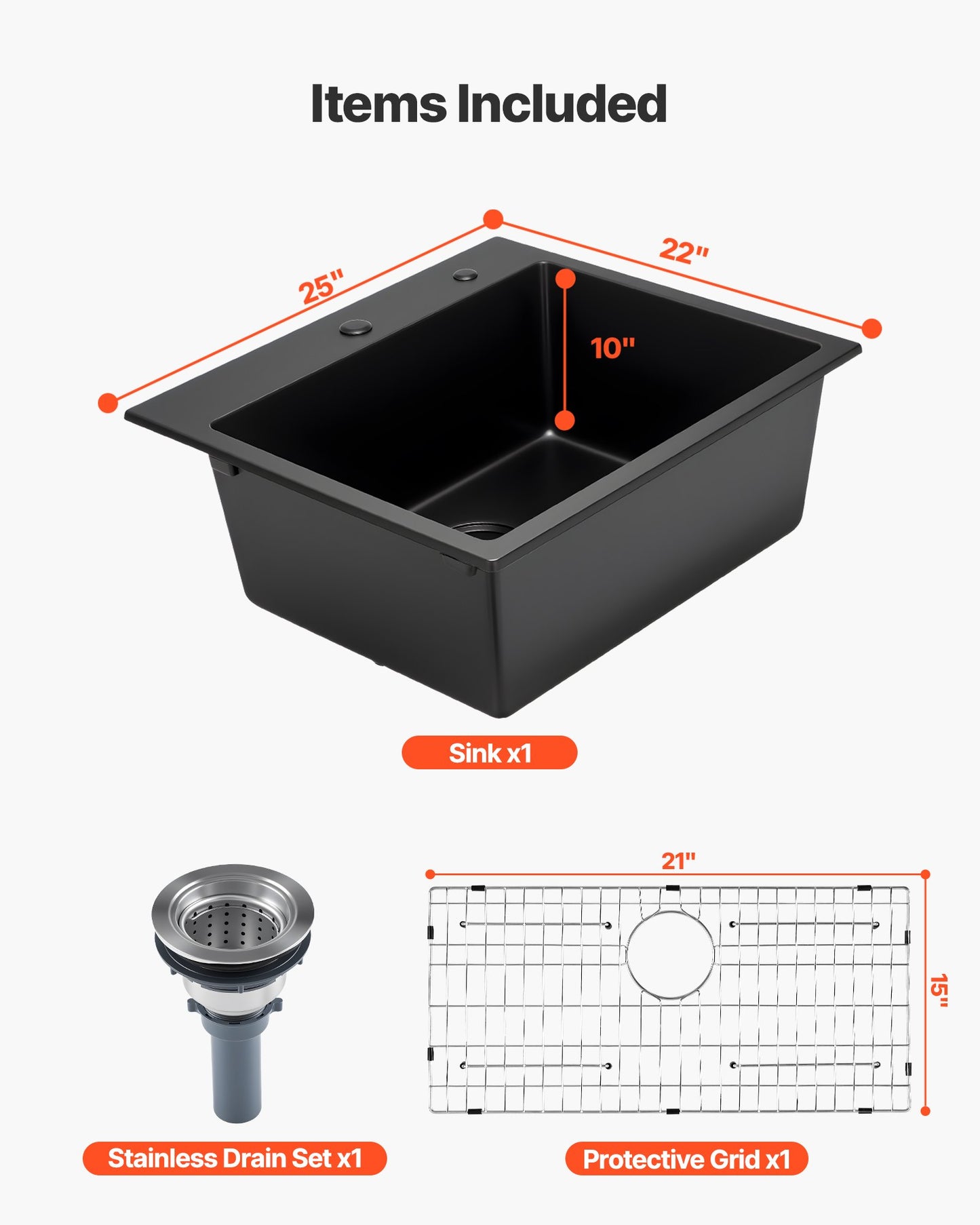 Items Included

25"

22"

10"

Sink x1

21"

15"

Stainless Drain Set x1

Protective Grid x1