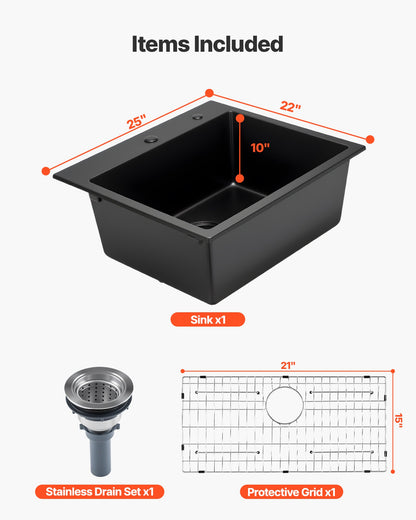 Items Included

25"

22"

10"

Sink x1

21"

15"

Stainless Drain Set x1

Protective Grid x1