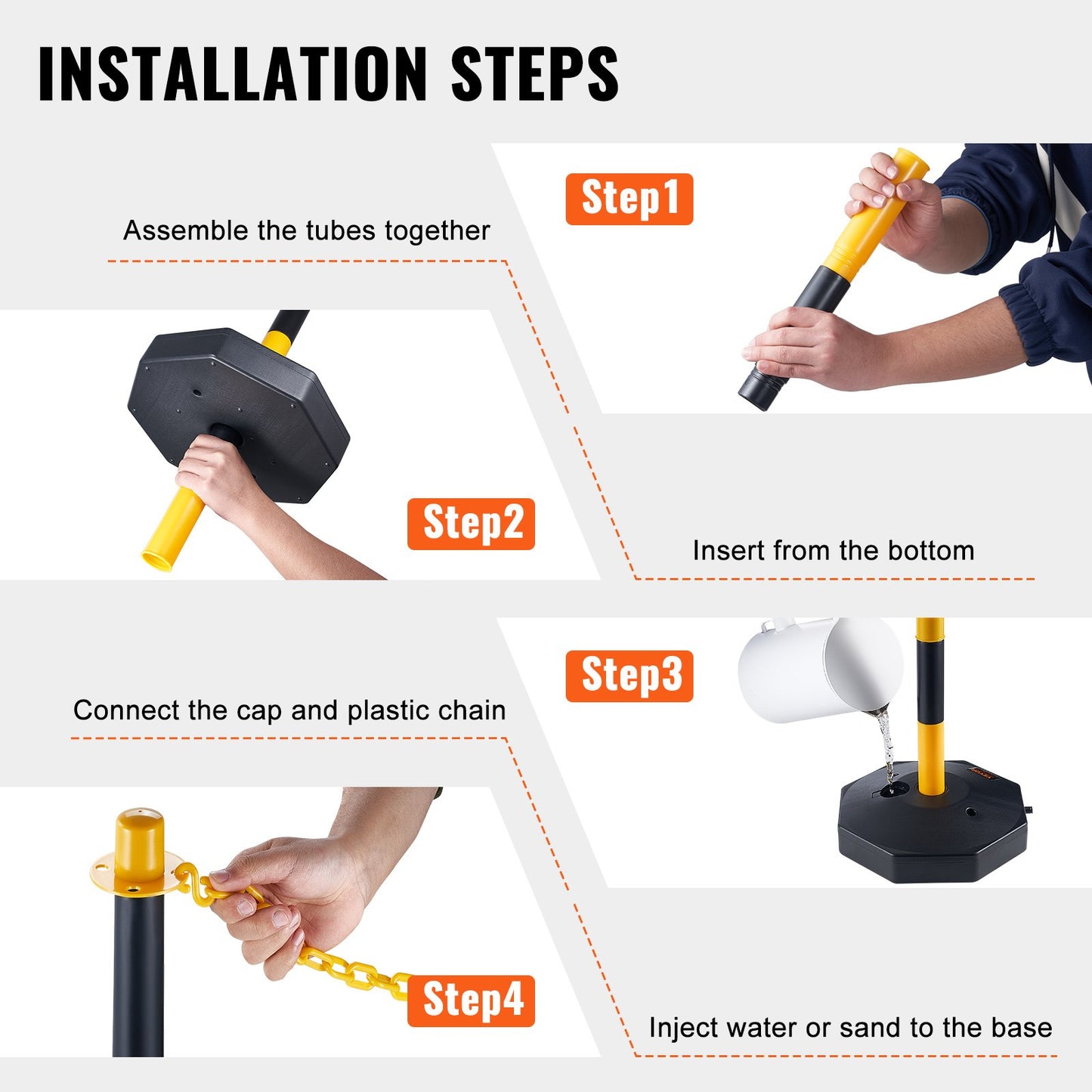 INSTALLATION STEPS

Step1

Assemble the tubes together

Step2

Insert from the bottom

Step3

Connect the cap and plastic chain

Step4

Inject water or sand to the base