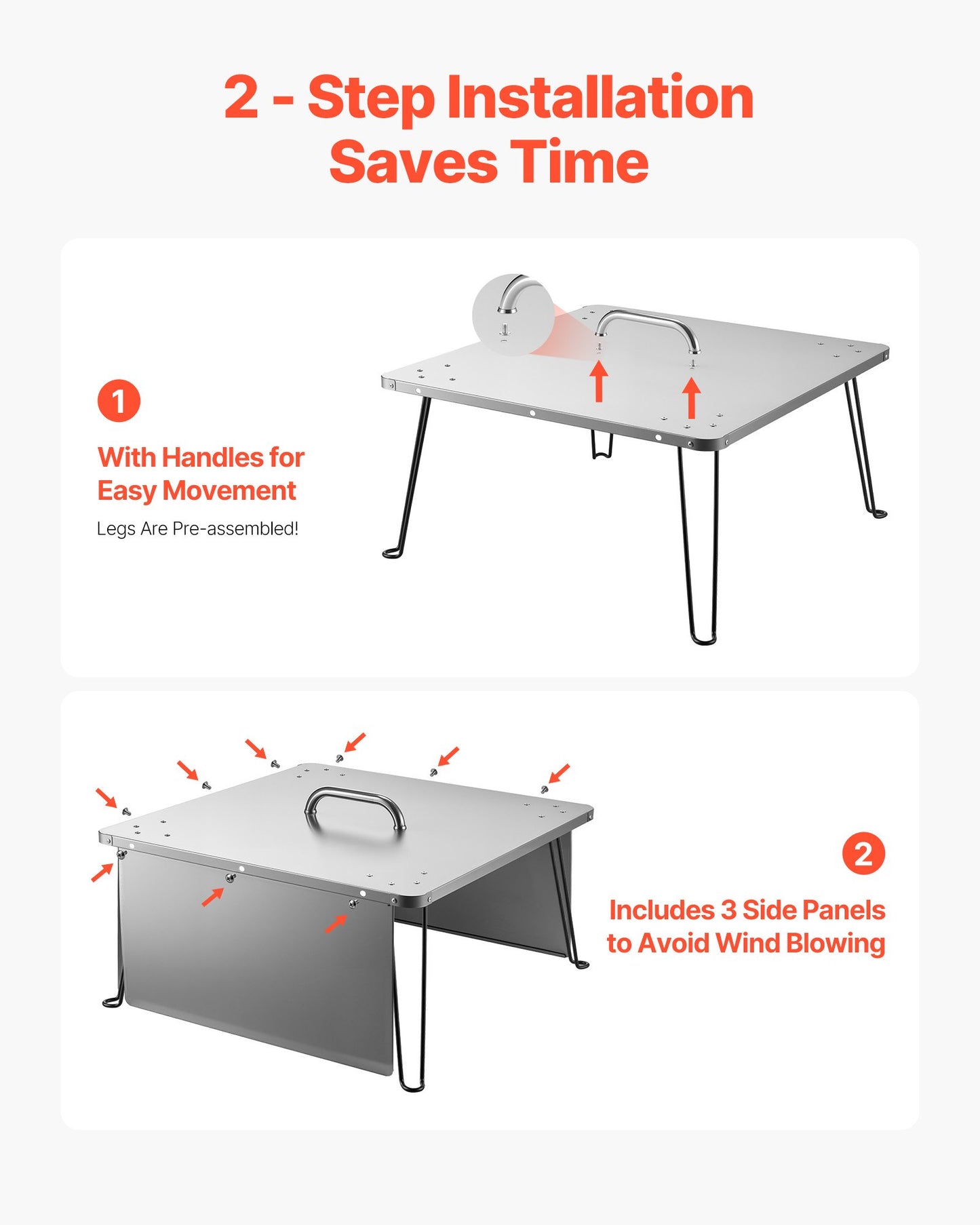 2 - Step Installation Saves Time

1

With Handles for Easy Movement

Legs Are Pre-assembled!

2

Includes 3 Side Panels to Avoid Wind Blowing