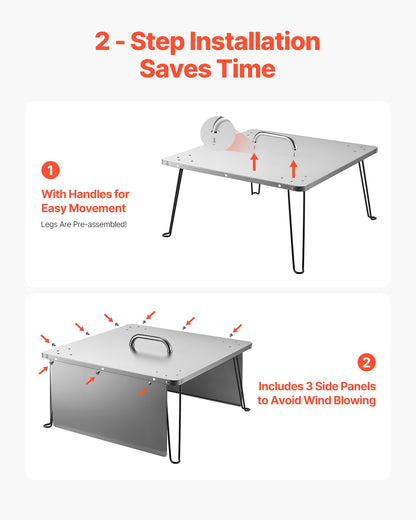 2 - Step Installation Saves Time

1

With Handles for Easy Movement

Legs Are Pre-assembled!

2

Includes 3 Side Panels to Avoid Wind Blowing