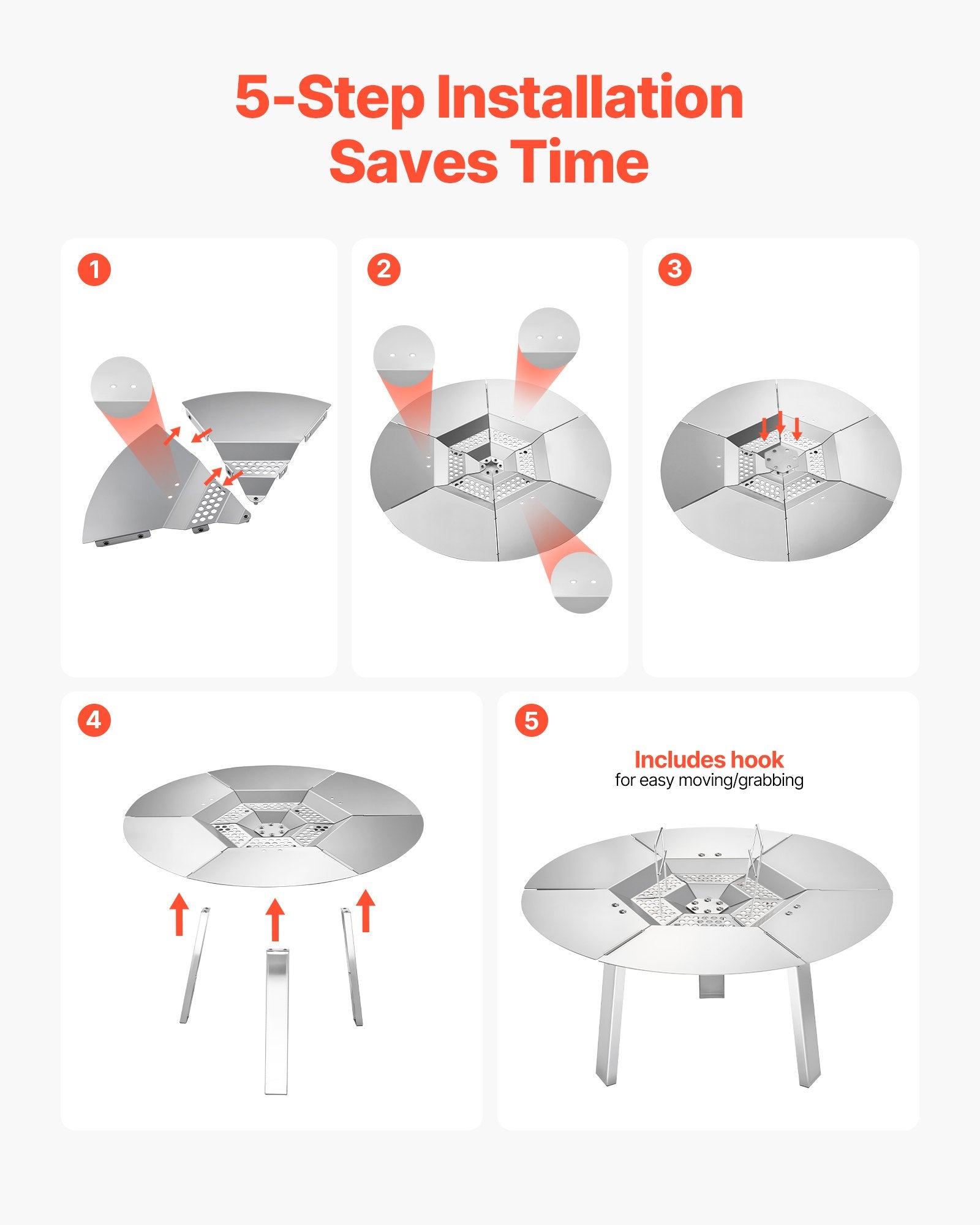 5-Step Installation
Saves Time

1

2

3

4

5

Includes hook
for easy moving/grabbing