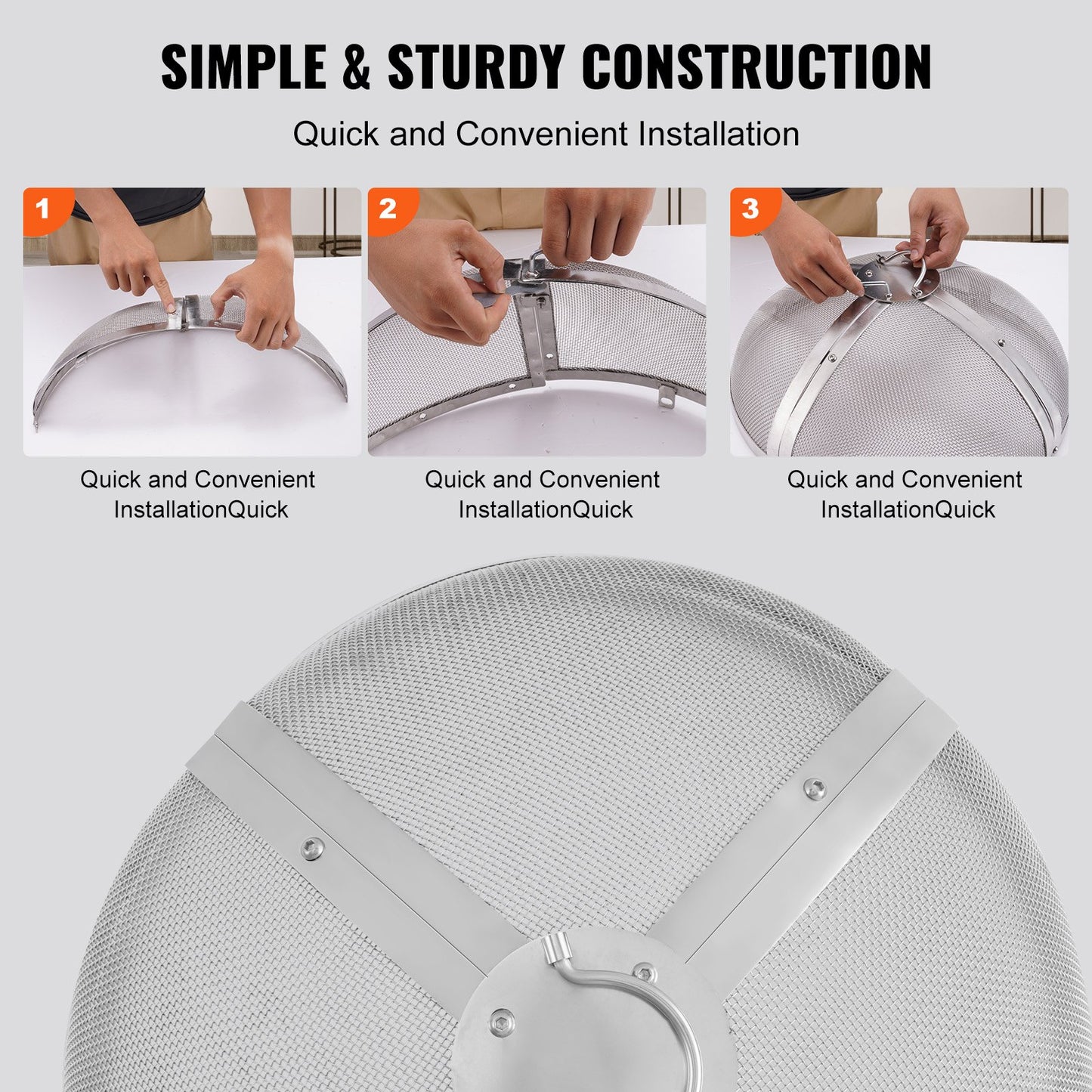 SIMPLE & STURDY CONSTRUCTION

Quick and Convenient Installation

1

Quick and Convenient InstallationQuick

2

Quick and Convenient InstallationQuick

3

Quick and Convenient InstallationQuick