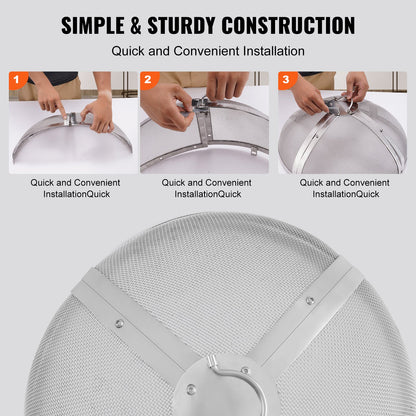 SIMPLE & STURDY CONSTRUCTION

Quick and Convenient Installation

1

Quick and Convenient InstallationQuick

2

Quick and Convenient InstallationQuick

3

Quick and Convenient InstallationQuick