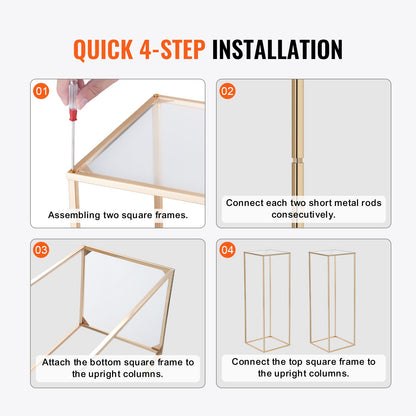 QUICK 4-STEP INSTALLATION

01

Assembling two square frames.

02

Connect each two short metal rods consecutively.

03

Attach the bottom square frame to the upright columns.

04

Connect the top square frame to the upright columns.