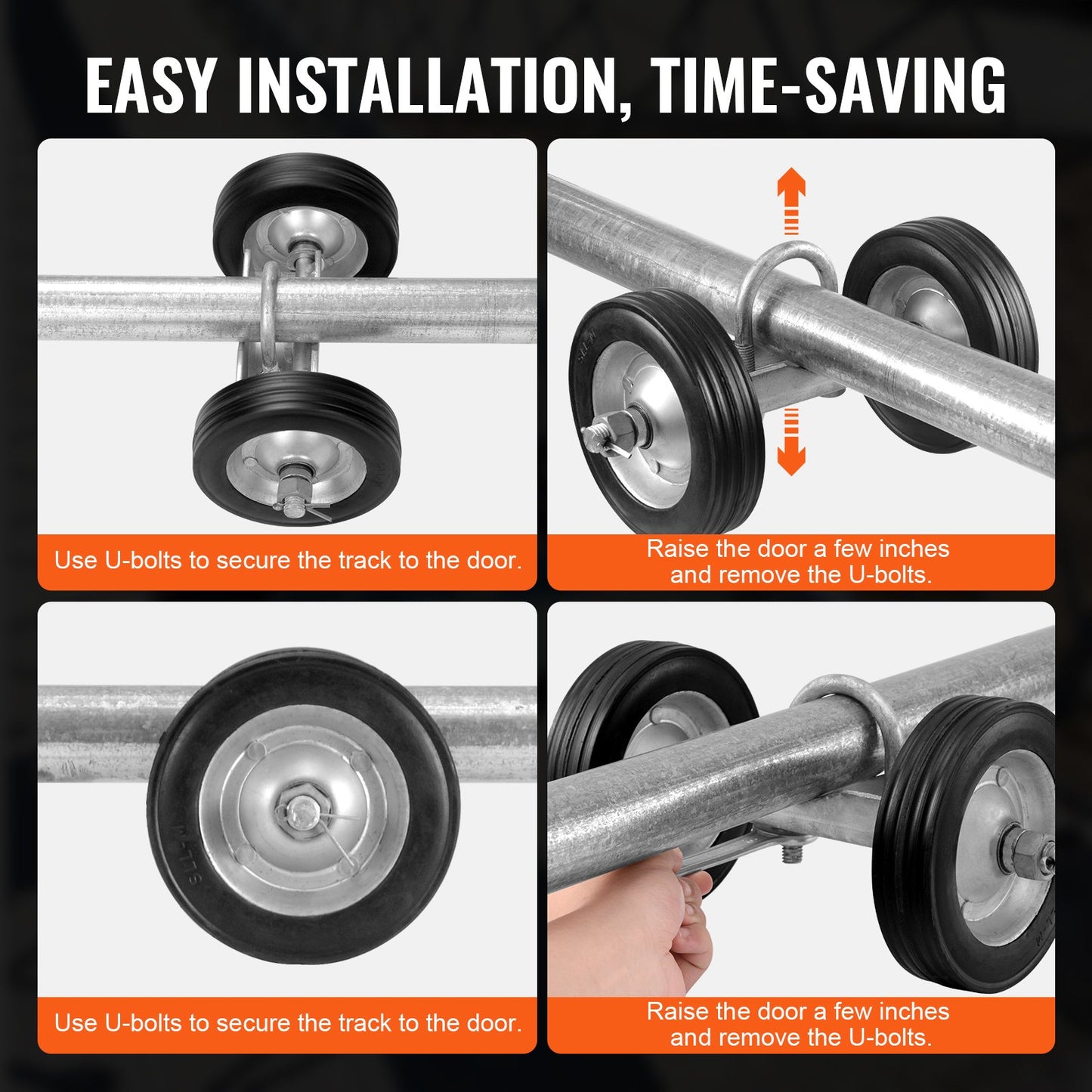 EASY INSTALLATION, TIME-SAVING

Use U-bolts to secure the track to the door.

Raise the door a few inches and remove the U-bolts.

Use U-bolts to secure the track to the door.

Raise the door a few inches and remove the U-bolts.