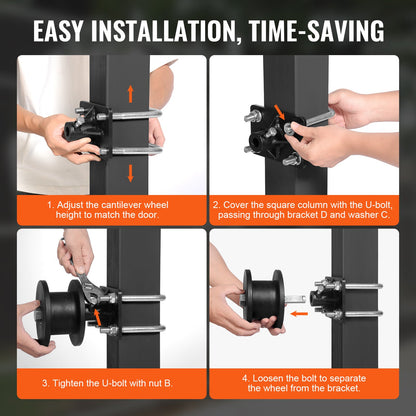 EASY INSTALLATION, TIME-SAVING

1. Adjust the cantilever wheel height to match the door.

2. Cover the square column with the U-bolt, passing through bracket D and washer C.

3. Tighten the U-bolt with nut B.

4. Loosen the bolt to separate the wheel from the bracket.