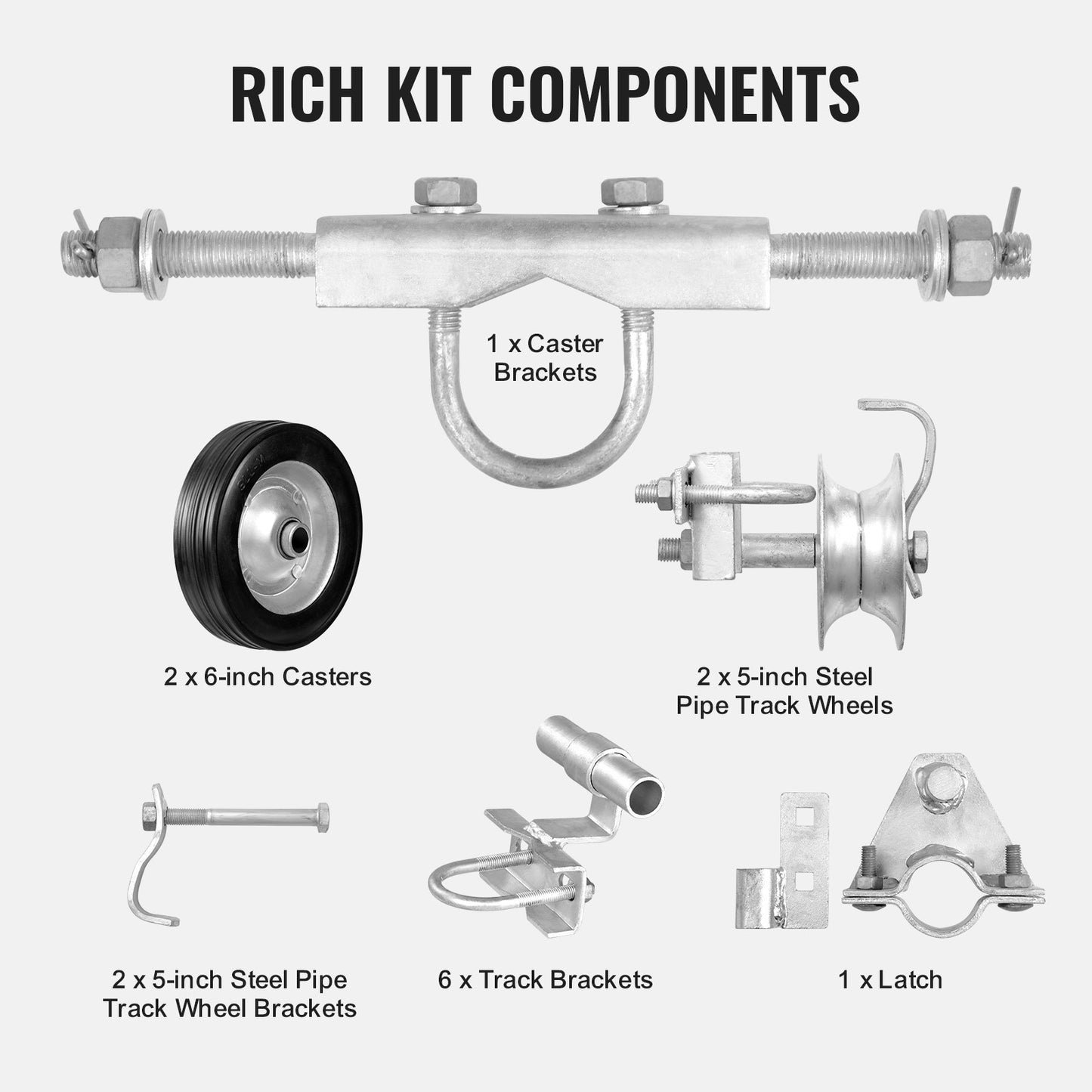 RICH KIT COMPONENTS

1 x Caster Brackets

2 x 6-inch Casters

2 x 5-inch Steel Pipe Track Wheels

2 x 5-inch Steel Pipe Track Wheel Brackets

6 x Track Brackets

1 x Latch