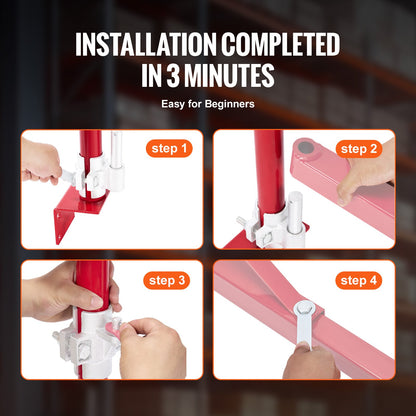 INSTALLATION COMPLETED IN 3 MINUTES

Easy for Beginners

step 1

step 2

step 3

step 4