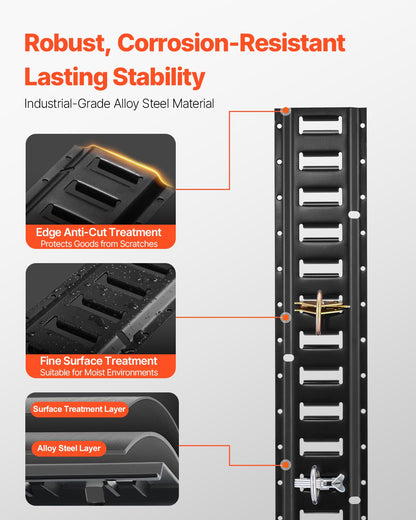 Robust, Corrosion-Resistant Lasting Stability

Industrial-Grade Alloy Steel Material

Edge Anti-Cut Treatment
Protects Goods from Scratches

Fine Surface Treatment
Suitable for Moist Environments

Surface Treatment Layer

Alloy Steel Layer