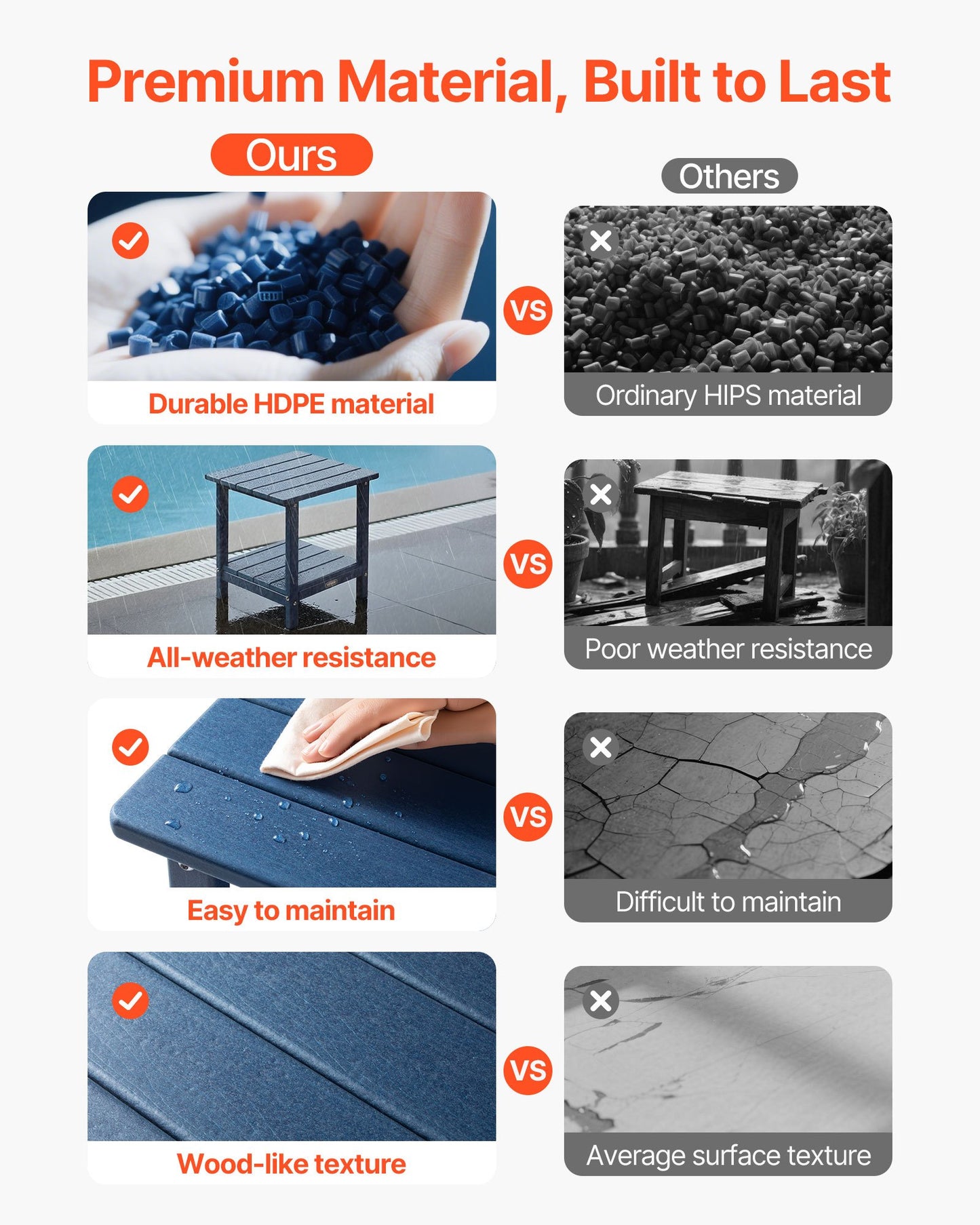 Premium Material, Built to Last

Ours

Others

Durable HDPE material

VS

Ordinary HIPS material

All-weather resistance

VS

Poor weather resistance

Easy to maintain

VS

Difficult to maintain

Wood-like texture

VS

Average surface texture