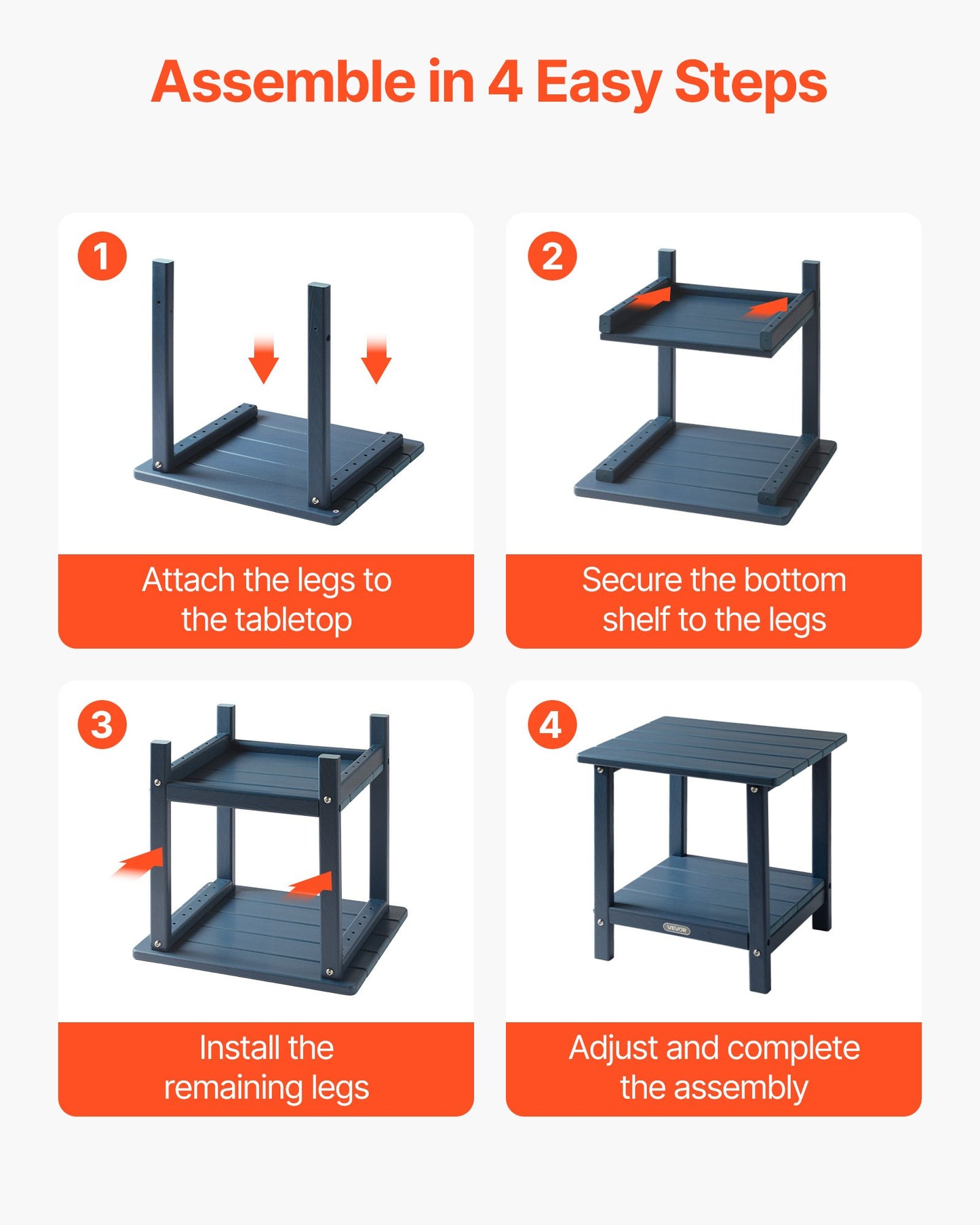 Assemble in 4 Easy Steps

1

Attach the legs to the tabletop

2

Secure the bottom shelf to the legs

3

Install the remaining legs

4

VEVOR

Adjust and complete the assembly