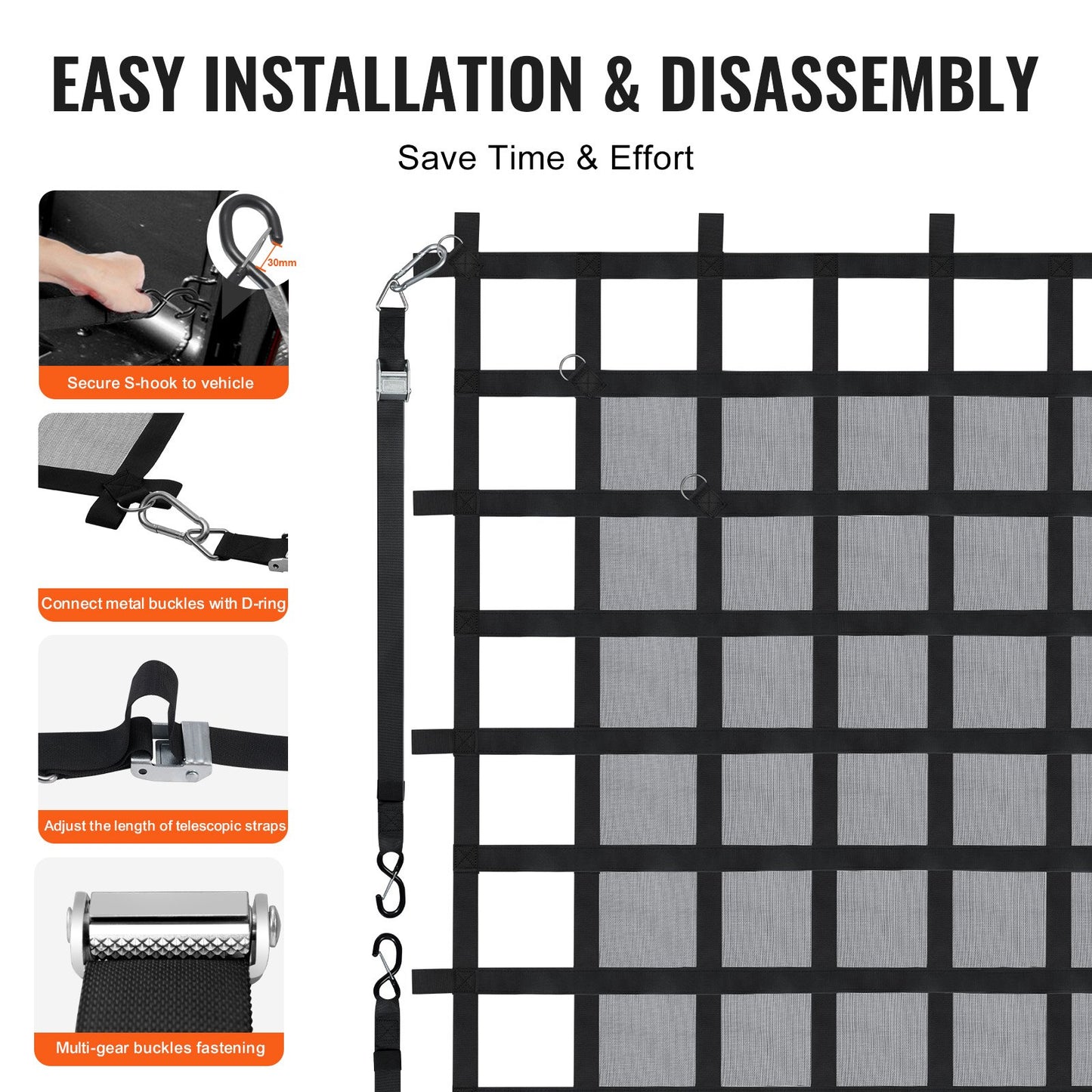 EASY INSTALLATION & DISASSEMBLY

Save Time & Effort

30mm

Secure S-hook to vehicle

Connect metal buckles with D-ring

Adjust the length of telescopic straps

Multi-gear buckles fastening