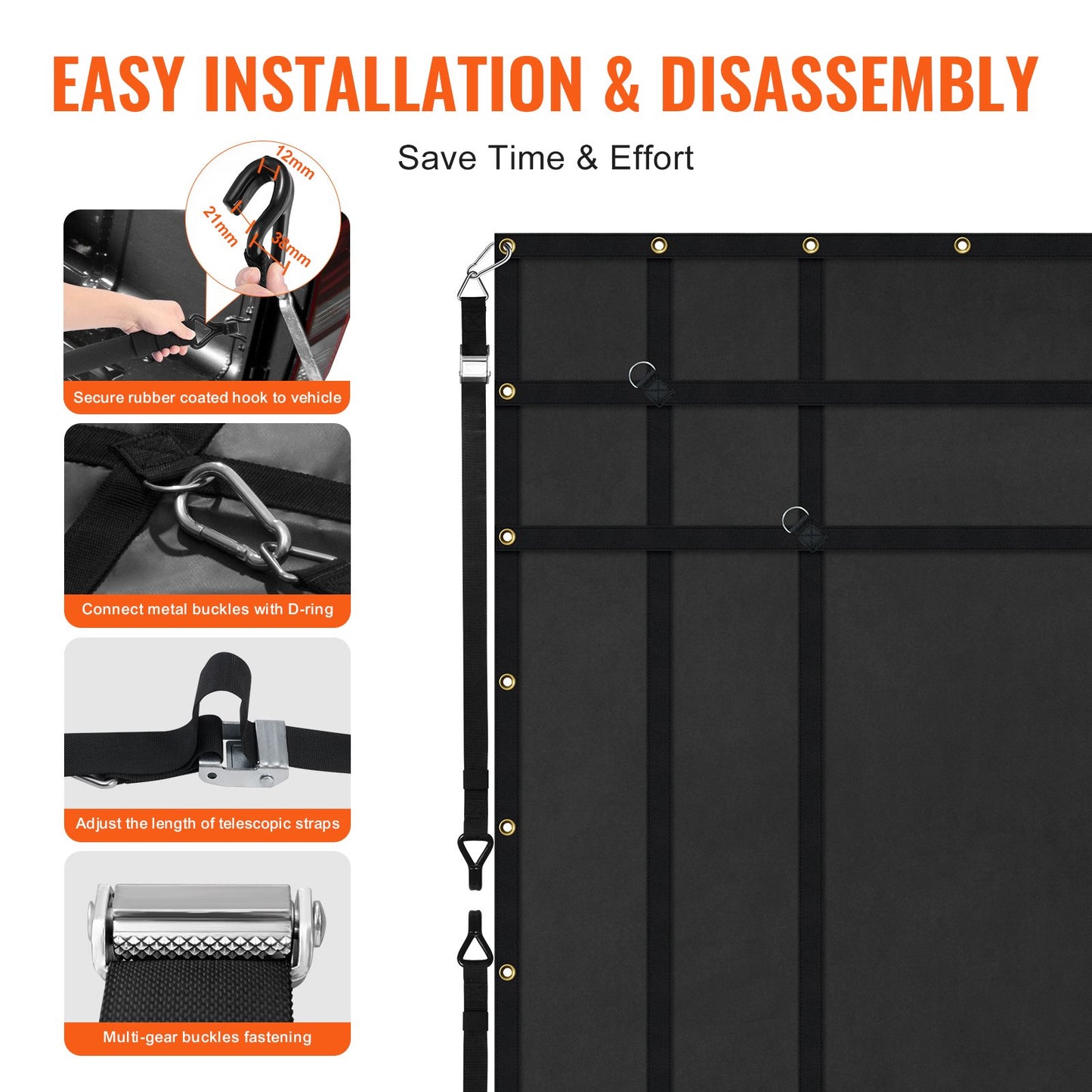 EASY INSTALLATION & DISASSEMBLY

Save Time & Effort

12mm

21mm

38mm

Secure rubber coated hook to vehicle

Connect metal buckles with D-ring

Adjust the length of telescopic straps

Multi-gear buckles fastening