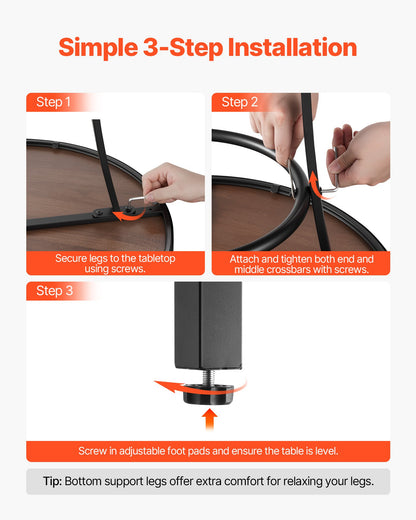 Simple 3-Step Installation

Step 1

Secure legs to the tabletop using screws.

Step 2

Attach and tighten both end and middle crossbars with screws.

Step 3

Screw in adjustable foot pads and ensure the table is level.

Tip: Bottom support legs offer extra comfort for relaxing your legs.