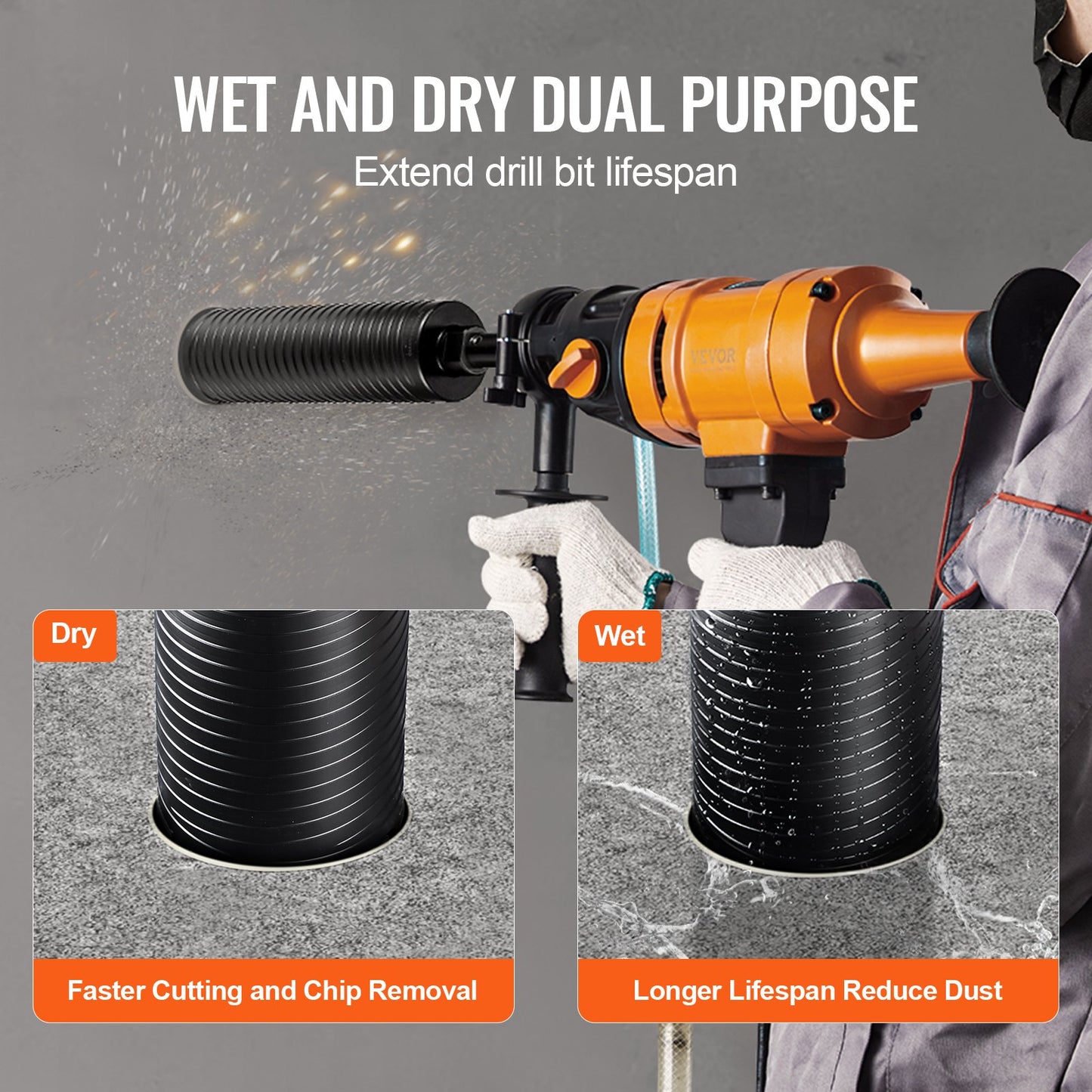 WET AND DRY DUAL PURPOSE
Extend drill bit lifespan

VEVOR

Dry

Faster Cutting and Chip Removal

Wet

Longer Lifespan Reduce Dust