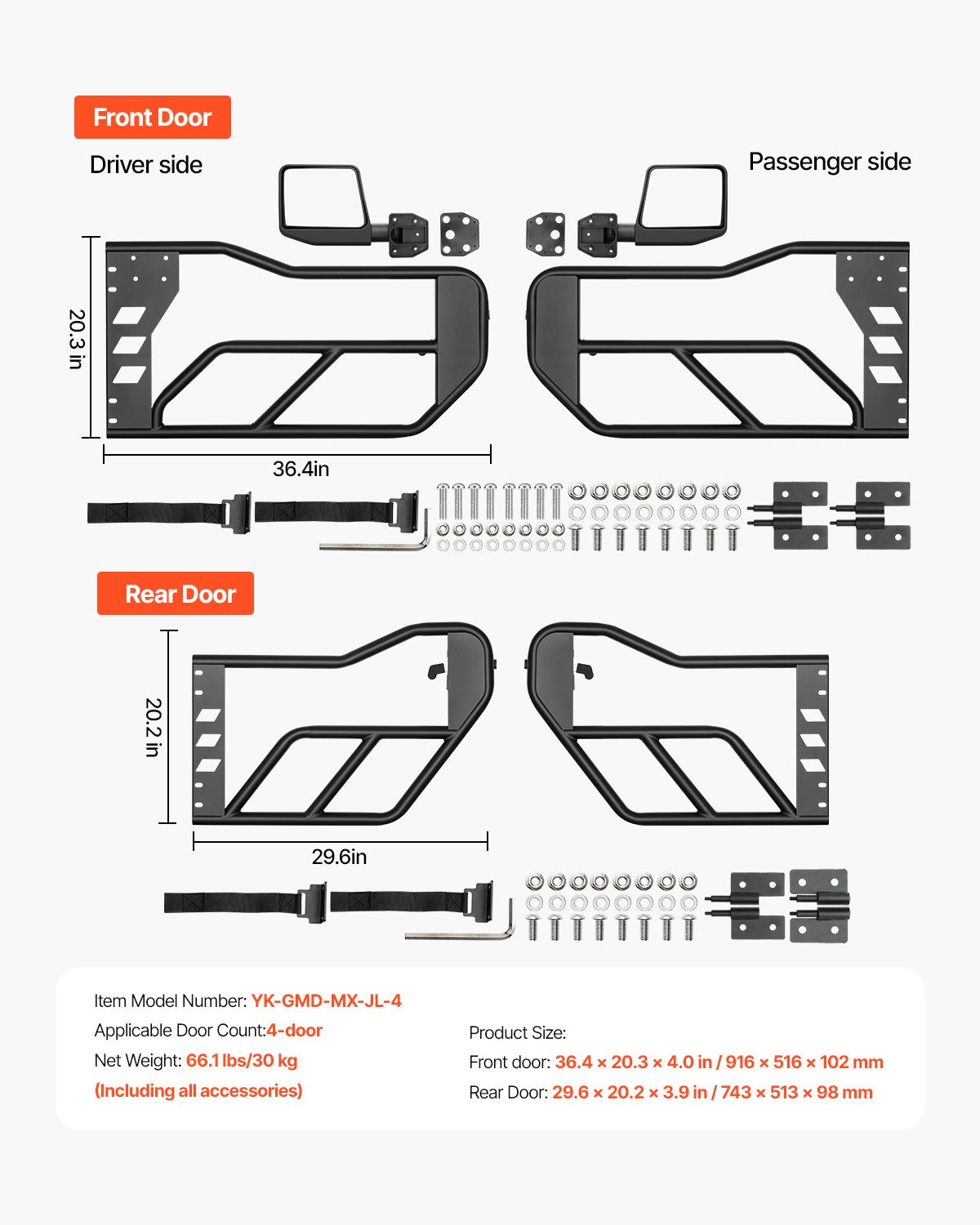 Front Door

Driver side

Passenger side

20.3 in

36.4in

Rear Door

20.2 in

29.6in

Item Model Number: YK-GMD-MX-JL-4

Applicable Door Count:4-door

Net Weight: 66.1 lbs/30 kg

(Including all accessories)

Product Size:

Front door: 36.4 × 20.3 × 4.0 in / 916 × 516 × 102 mm

Rear Door: 29.6 × 20.2 × 3.9 in / 743 × 513 × 98 mm