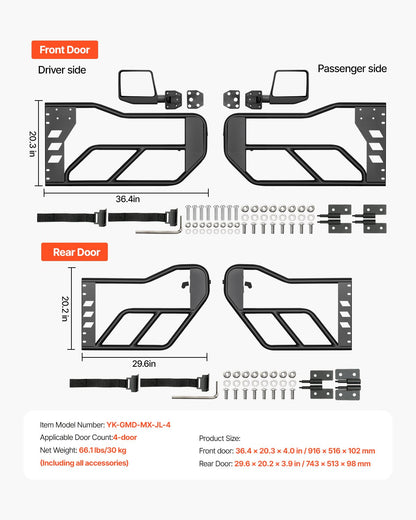 Front Door

Driver side

Passenger side

20.3 in

36.4in

Rear Door

20.2 in

29.6in

Item Model Number: YK-GMD-MX-JL-4

Applicable Door Count:4-door

Net Weight: 66.1 lbs/30 kg

(Including all accessories)

Product Size:

Front door: 36.4 × 20.3 × 4.0 in / 916 × 516 × 102 mm

Rear Door: 29.6 × 20.2 × 3.9 in / 743 × 513 × 98 mm