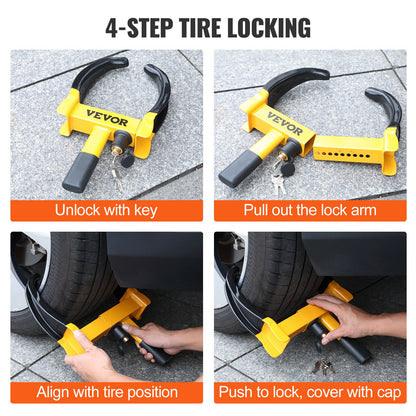 4-STEP TIRE LOCKING

VEVOR

Unlock with key

VEVOR

Pull out the lock arm

Align with tire position

Push to lock, cover with cap