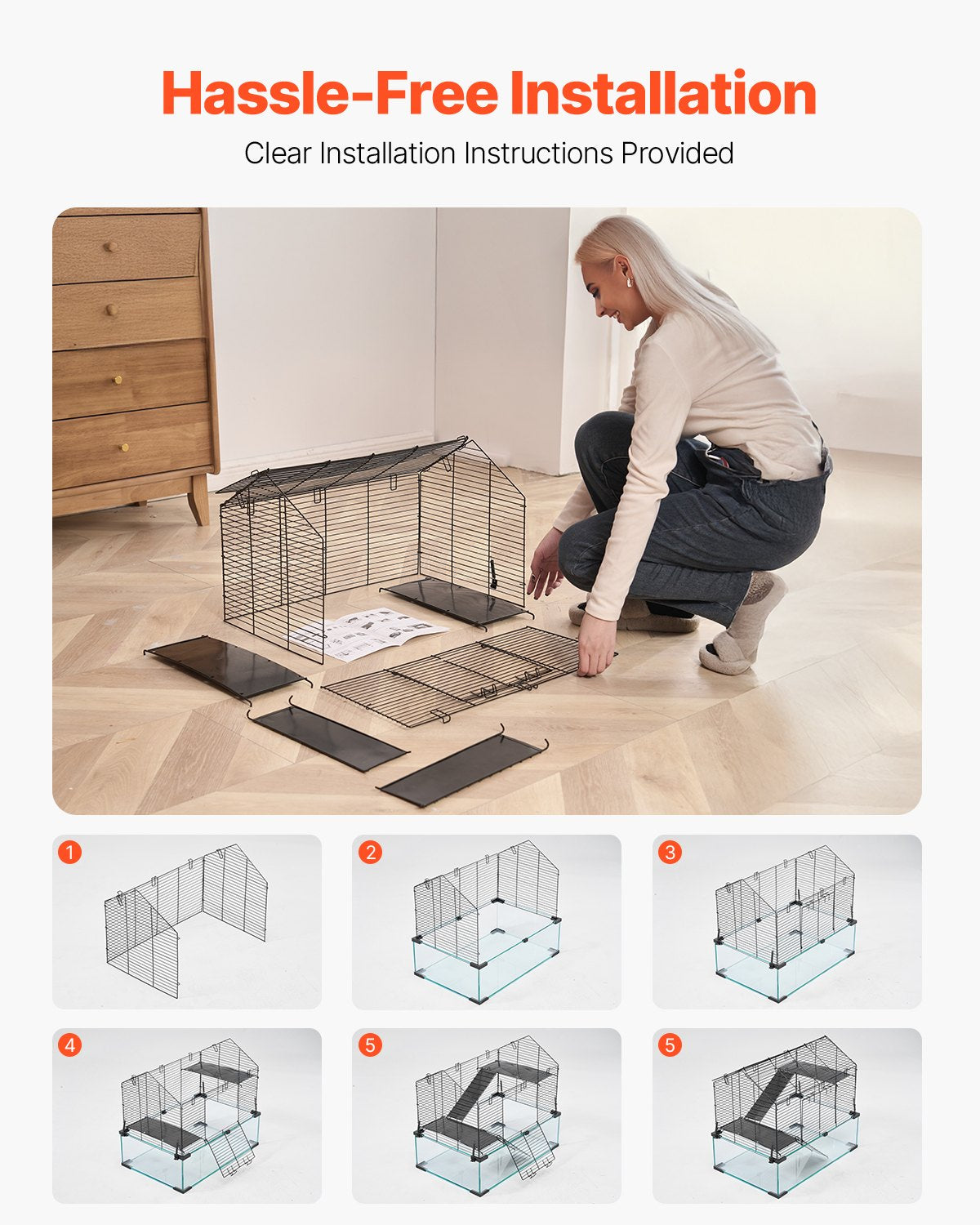 Hassle-Free Installation

Clear Installation Instructions Provided

1

2

3

4

5

5