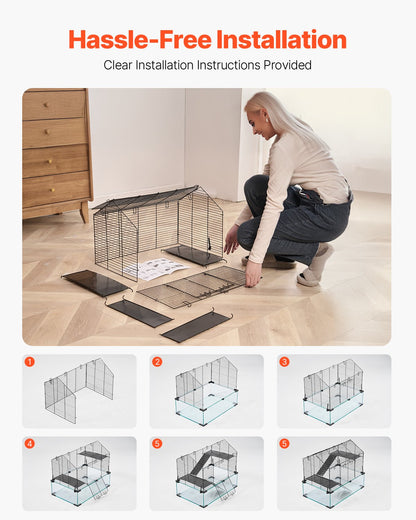 Hassle-Free Installation

Clear Installation Instructions Provided

1

2

3

4

5

5