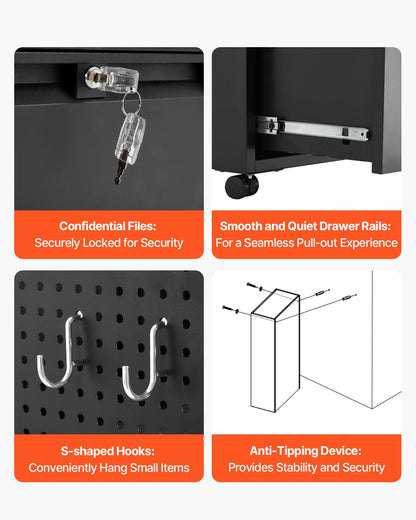 Confidential Files:
Securely Locked for Security

Smooth and Quiet Drawer Rails:
For a Seamless Pull-out Experience

S-shaped Hooks:
Conveniently Hang Small Items

Anti-Tipping Device:
Provides Stability and Security