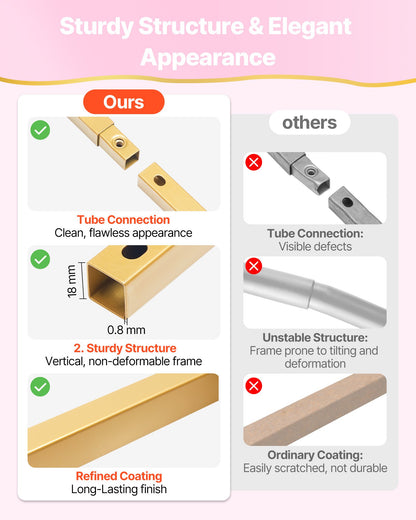 Sturdy Structure & Elegant Appearance

Ours

Tube Connection
Clean, flawless appearance

18 mm

0.8 mm

2. Sturdy Structure
Vertical, non-deformable frame

Refined Coating
Long-Lasting finish

others

Tube Connection:
Visible defects

Unstable Structure:
Frame prone to tilting and deformation

Ordinary Coating:
Easily scratched, not durable