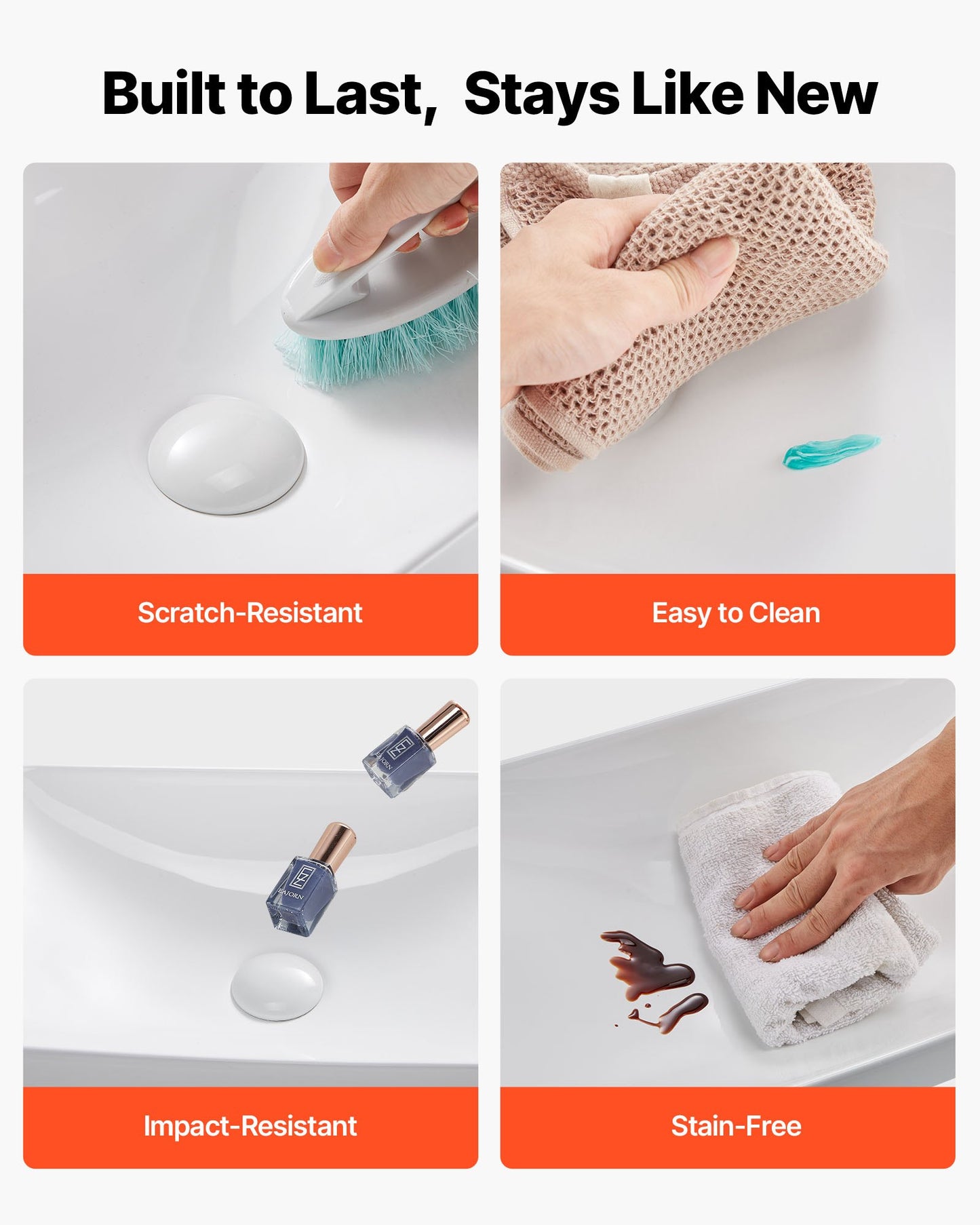 Built to Last, Stays Like New

Scratch-Resistant

Easy to Clean

EAJORN

EAJORN

Impact-Resistant

Stain-Free