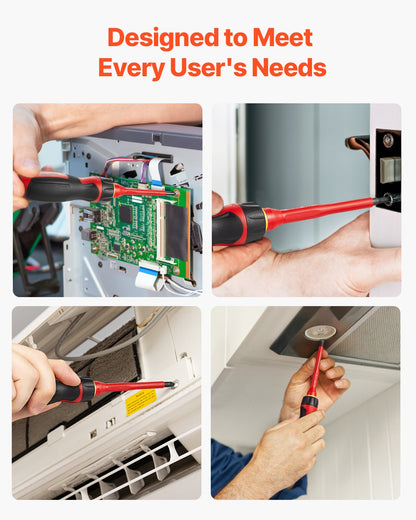 Designed to Meet Every User's Needs