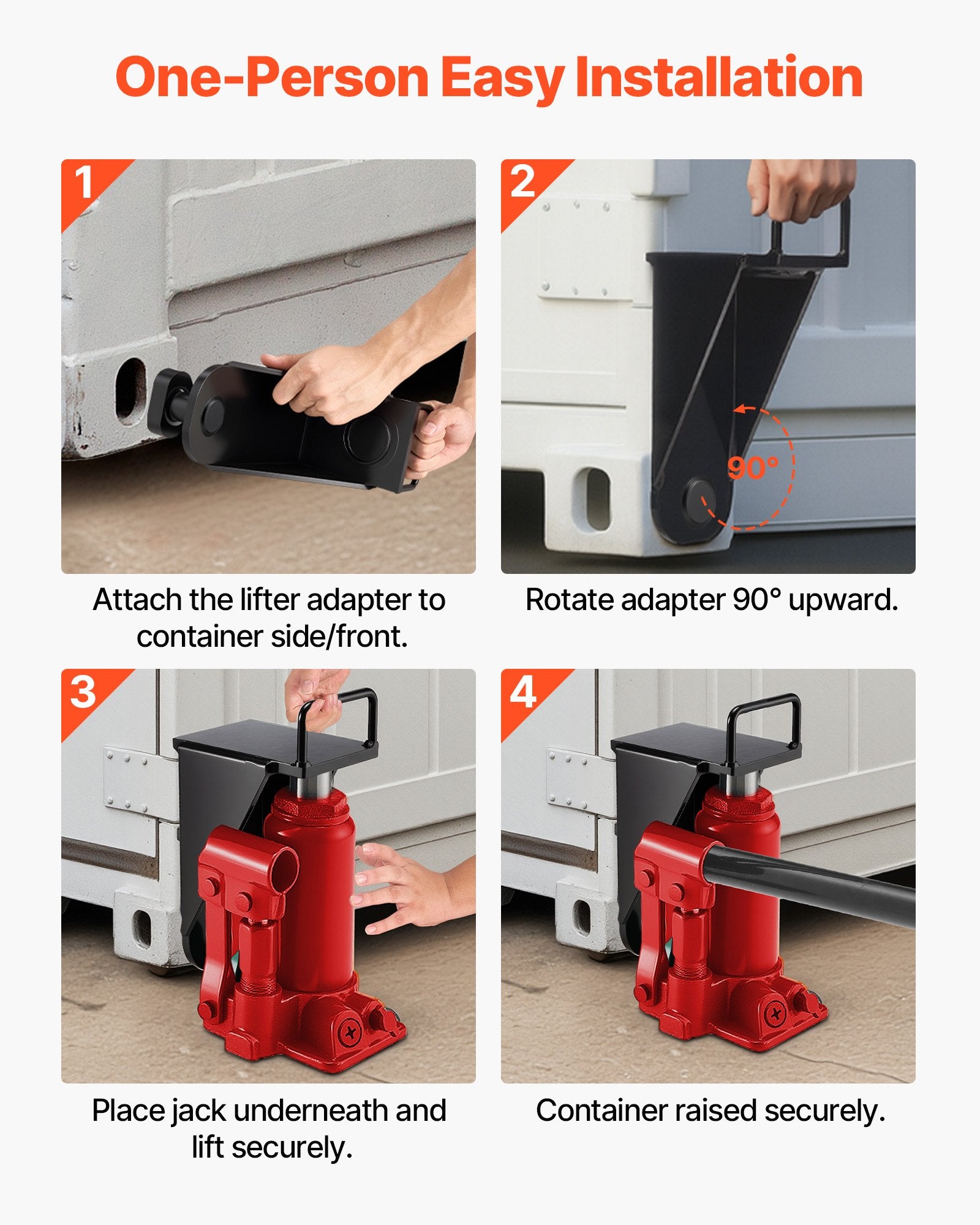 One-Person Easy Installation

1

Attach the lifter adapter to container side/front.

2

90°

Rotate adapter 90° upward.

3

Place jack underneath and lift securely.

4

Container raised securely.