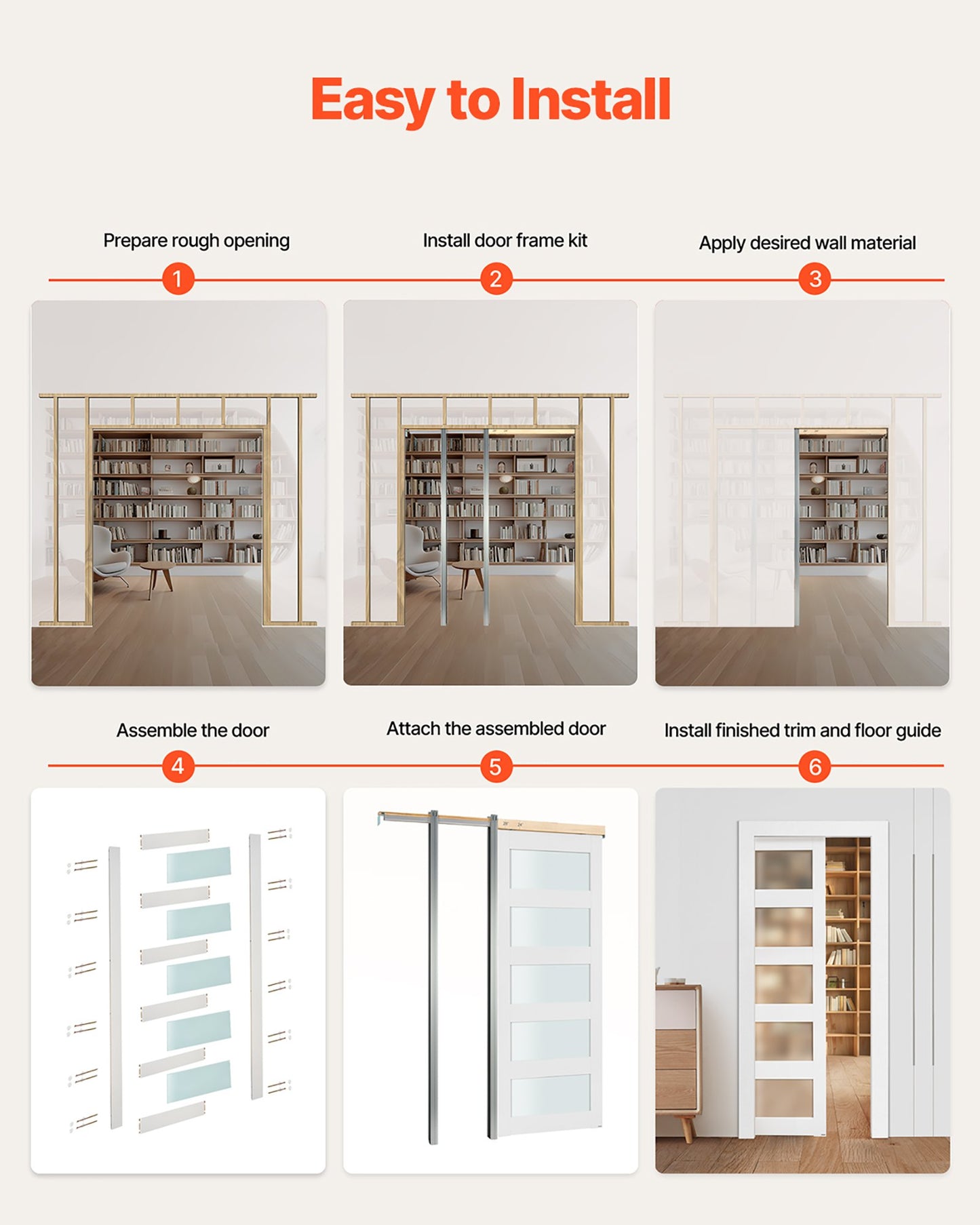 Easy to Install

Prepare rough opening

1

Install door frame kit

2

Apply desired wall material

3

Assemble the door

4

Attach the assembled door

5

Install finished trim and floor guide

6