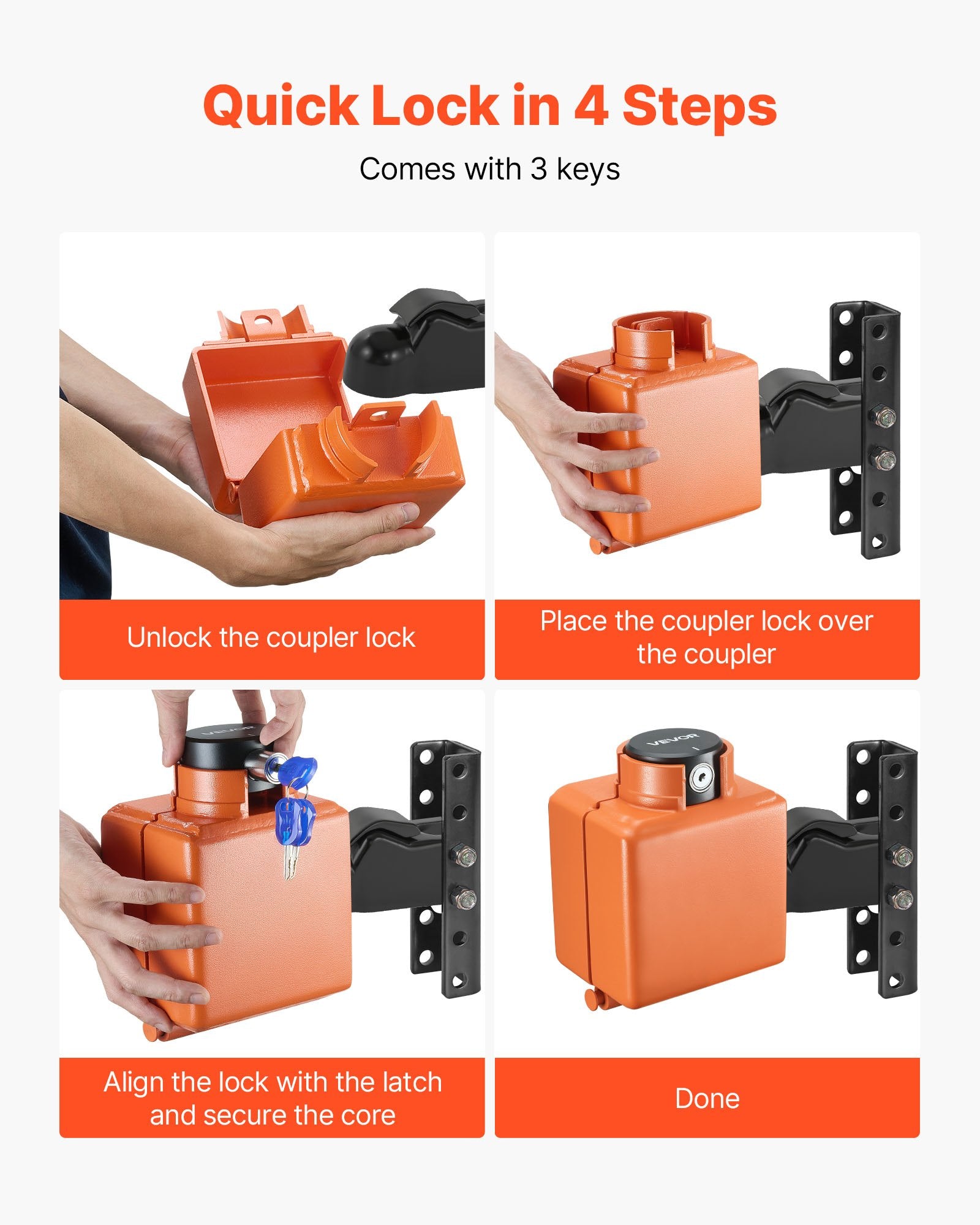 Quick Lock in 4 Steps

Comes with 3 keys

Unlock the coupler lock

Place the coupler lock over the coupler

VEVOR

Align the lock with the latch and secure the core

VEVOR

Done