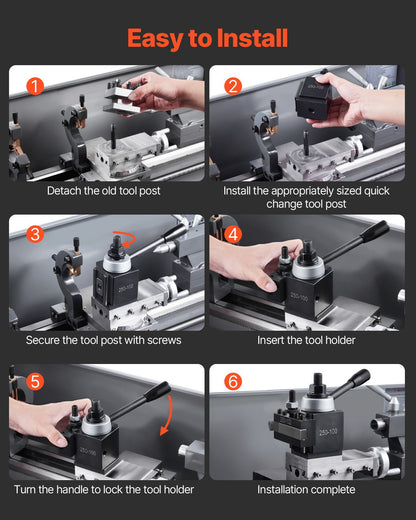 Easy to Install

1

Detach the old tool post

2

250-100

Install the appropriately sized quick change tool post

3

250-100

Secure the tool post with screws

4

250-100

Insert the tool holder

5

250-100

Turn the handle to lock the tool holder

6

250-100

Installation complete