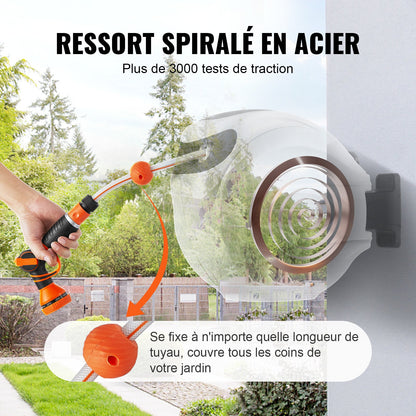 RESSORT SPIRALÉ EN ACIER
Plus de 3000 tests de traction

Se fixe à n'importe quelle longueur de tuyau, couvre tous les coins de votre jardin