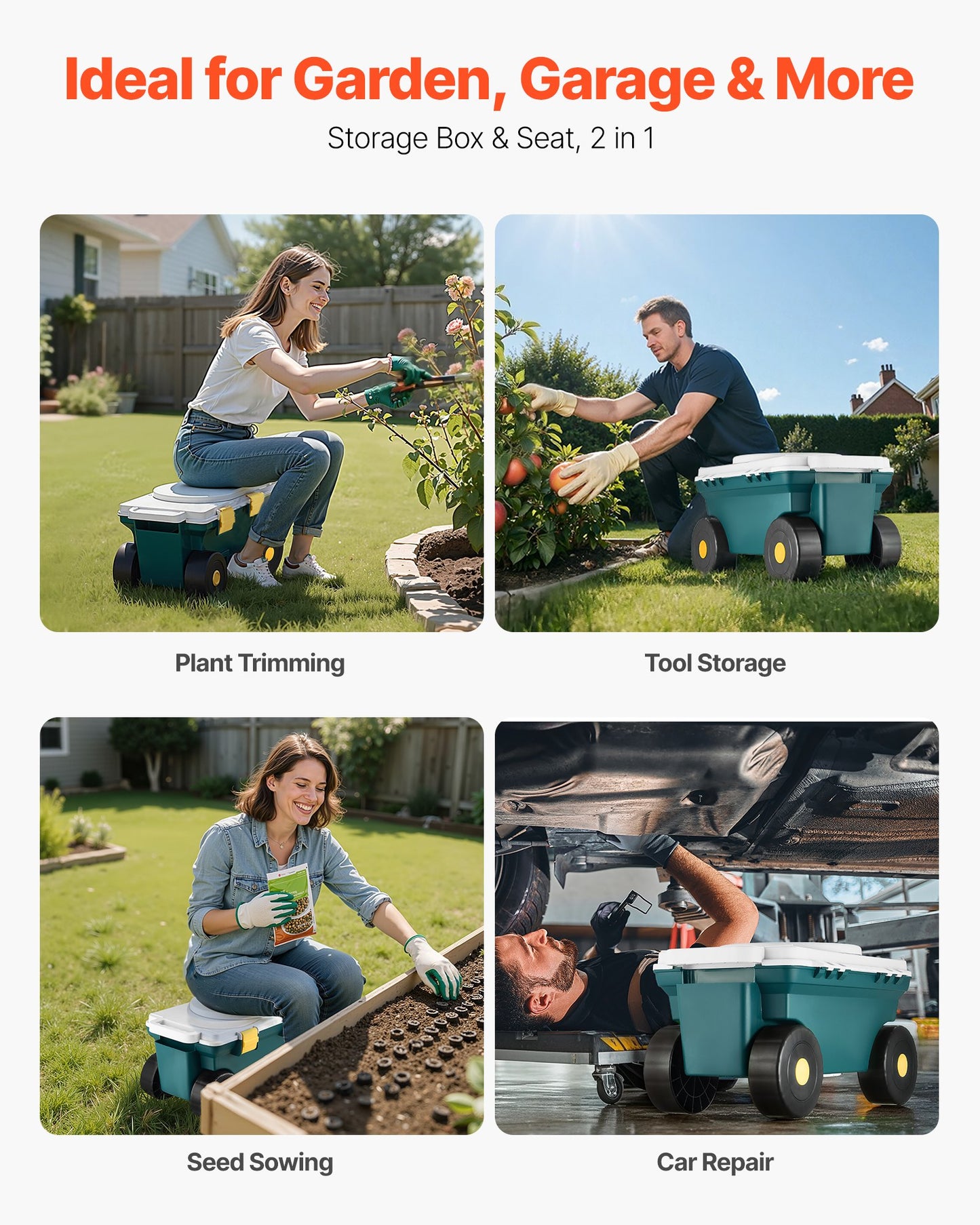 Ideal for Garden, Garage & More

Storage Box & Seat, 2 in 1

Plant Trimming

Tool Storage

Seed Sowing

Car Repair