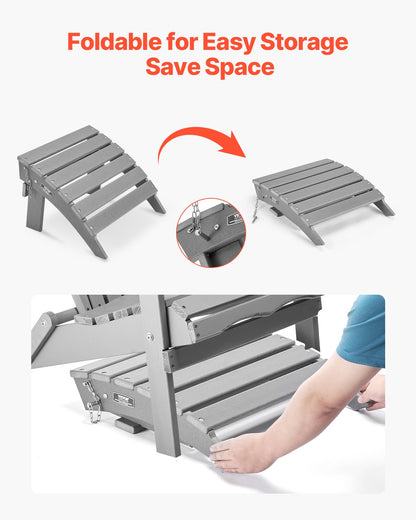 Foldable for Easy Storage
Save Space