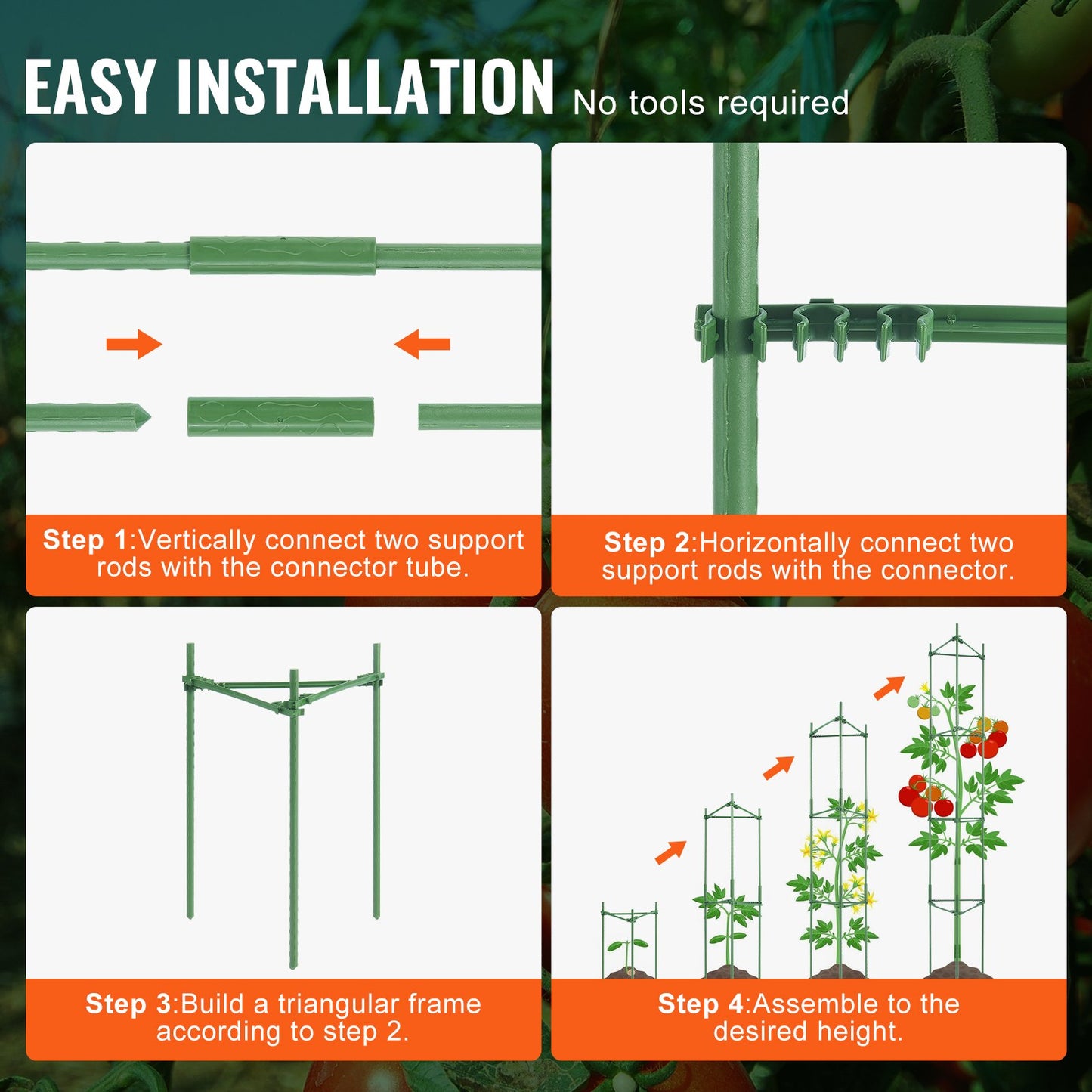 EASY INSTALLATION No tools required

Step 1:Vertically connect two support rods with the connector tube.

Step 2:Horizontally connect two support rods with the connector.

Step 3:Build a triangular frame according to step 2.

Step 4:Assemble to the desired height.