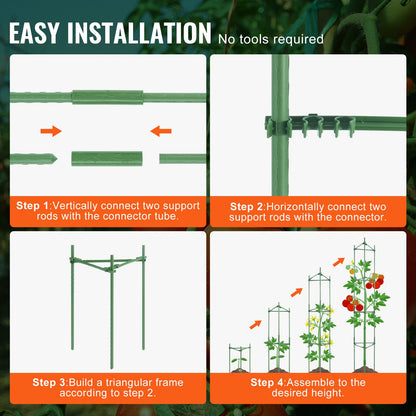 EASY INSTALLATION No tools required

Step 1:Vertically connect two support rods with the connector tube.

Step 2:Horizontally connect two support rods with the connector.

Step 3:Build a triangular frame according to step 2.

Step 4:Assemble to the desired height.