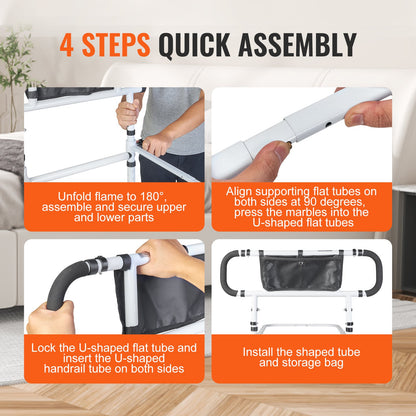 4 STEPS QUICK ASSEMBLY

Unfold flame to 180°, assemble and secure upper and lower parts

Align supporting flat tubes on both sides at 90 degrees, press the marbles into the U-shaped flat tubes

Lock the U-shaped flat tube and insert the U-shaped handrail tube on both sides

Install the shaped tube and storage bag