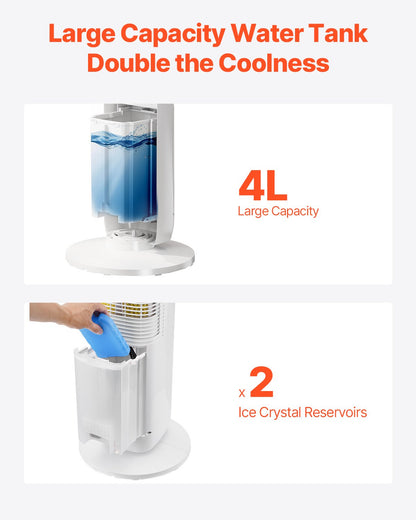 Large Capacity Water Tank
Double the Coolness

4L
Large Capacity

x 2
Ice Crystal Reservoirs