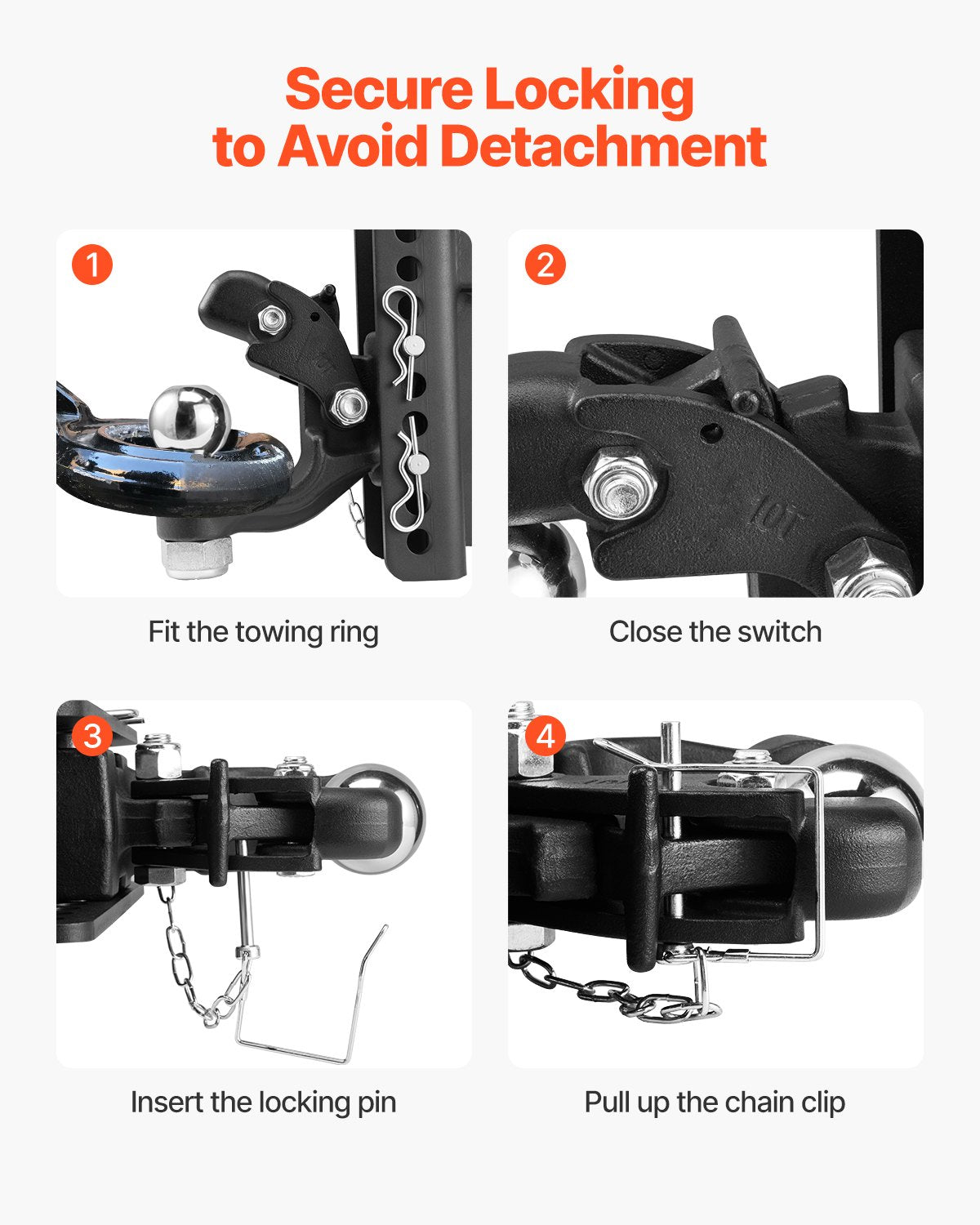 Secure Locking
to Avoid Detachment

1

Fit the towing ring

2

10T

Close the switch

3

Insert the locking pin

4

Pull up the chain clip