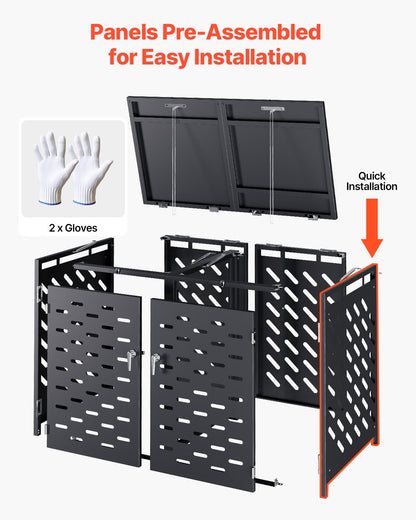 Panels Pre-Assembled for Easy Installation

2 x Gloves

Quick Installation